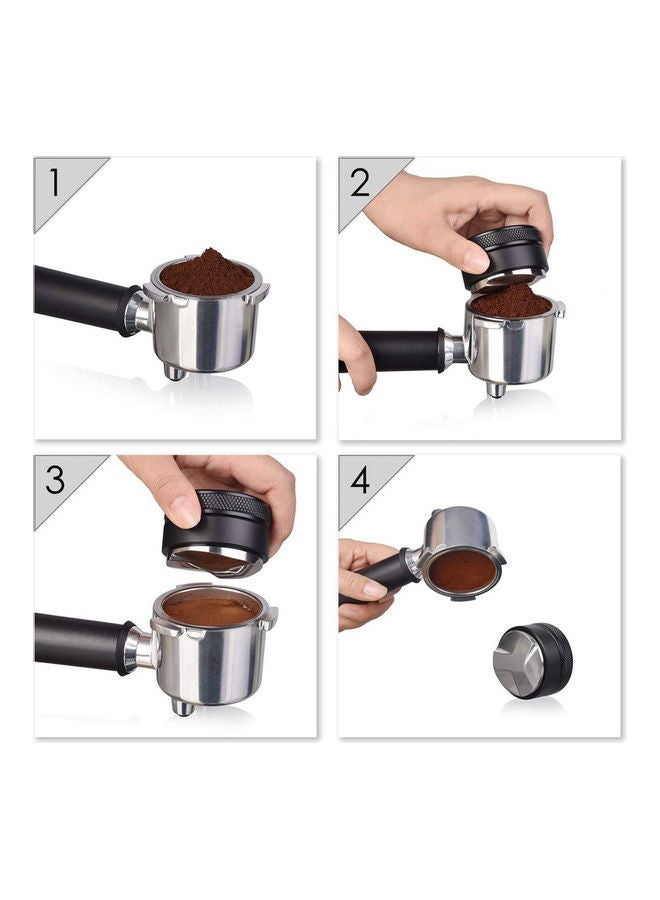 1

2

3

4