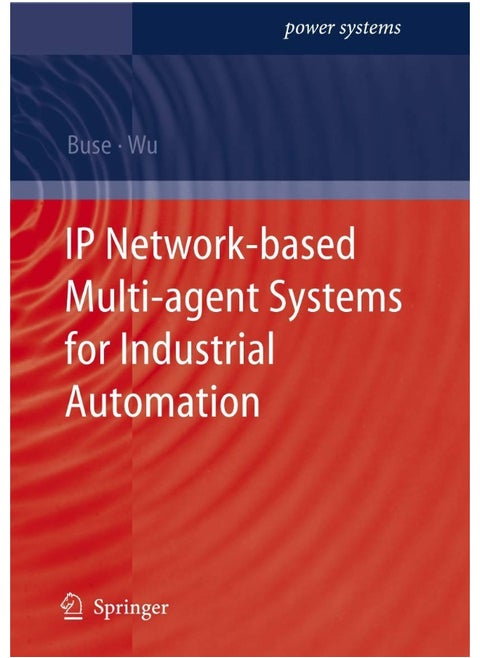 power systems

Buse · Wu

IP Network-based Multi-agent Systems for Industrial Automation

Springer