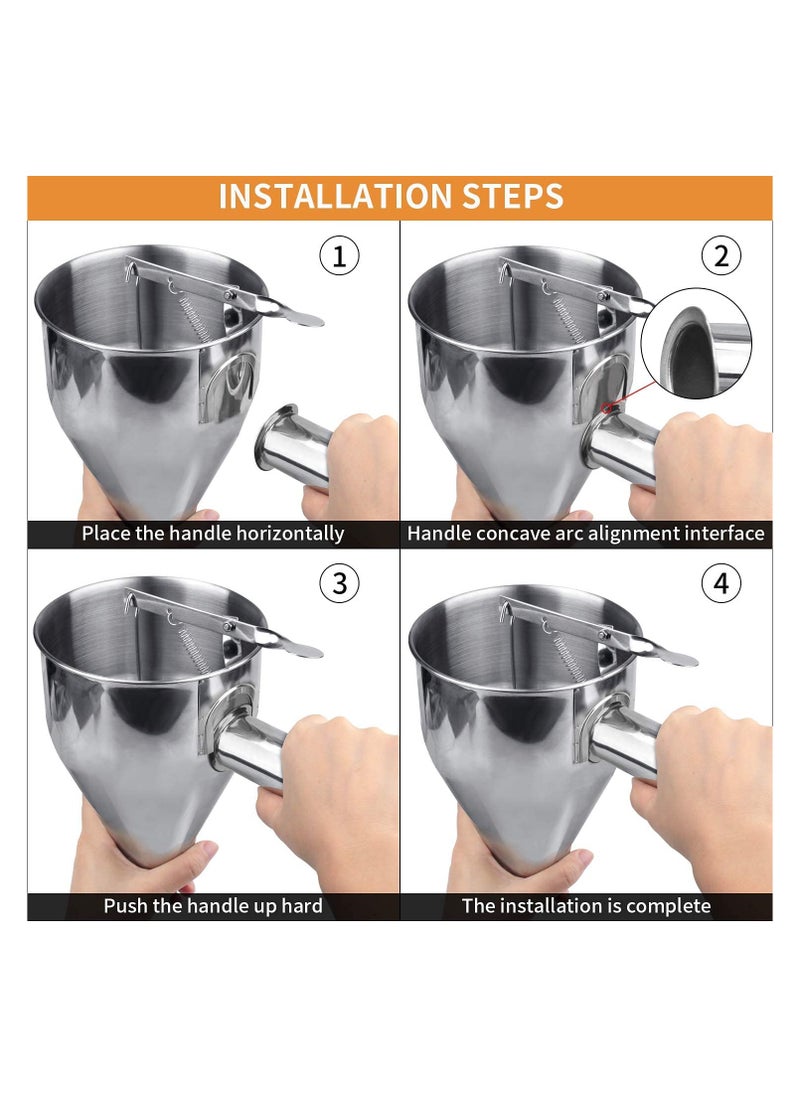 INSTALLATION STEPS

1

Place the handle horizontally

2

Handle concave arc alignment interface

3

Push the handle up hard

4

The installation is complete