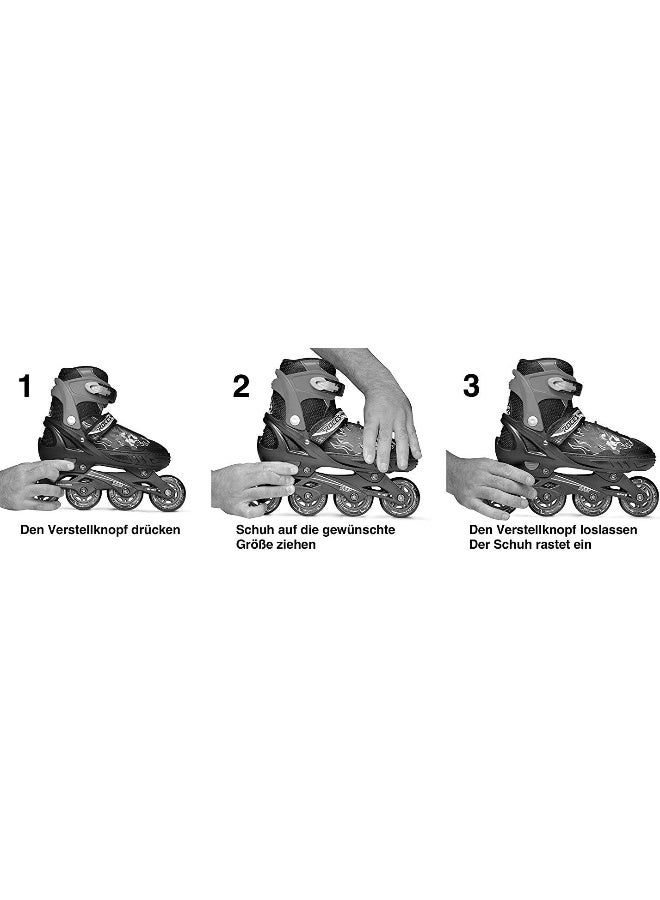 1

Den Verstellknopf drücken

2

Schuh auf die gewünschte Größe ziehen

3

Den Verstellknopf loslassen
Der Schuh rastet ein