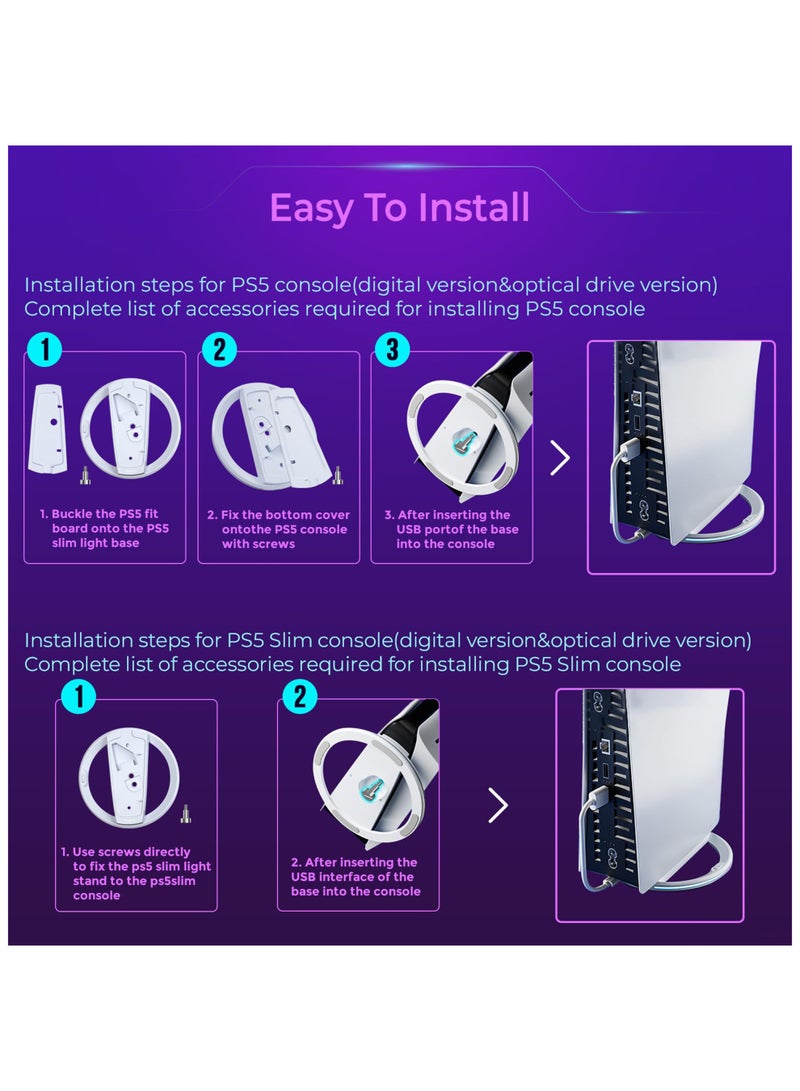 Easy To Install

Installation steps for PS5 console(digital version&optical drive version)
Complete list of accessories required for installing PS5 console

1

1. Buckle the PS5 fit board onto the PS5 slim light base

2

2. Fix the bottom cover ontothe PS5 console with screws

3

3. After inserting the USB portof the base into the console

Installation steps for PS5 Slim console(digital version&optical drive version)
Complete list of accessories required for installing PS5 Slim console

1

1. Use screws directly to fix the ps5 slim light stand to the ps5slim console

2

2. After inserting the USB interface of the base into the console