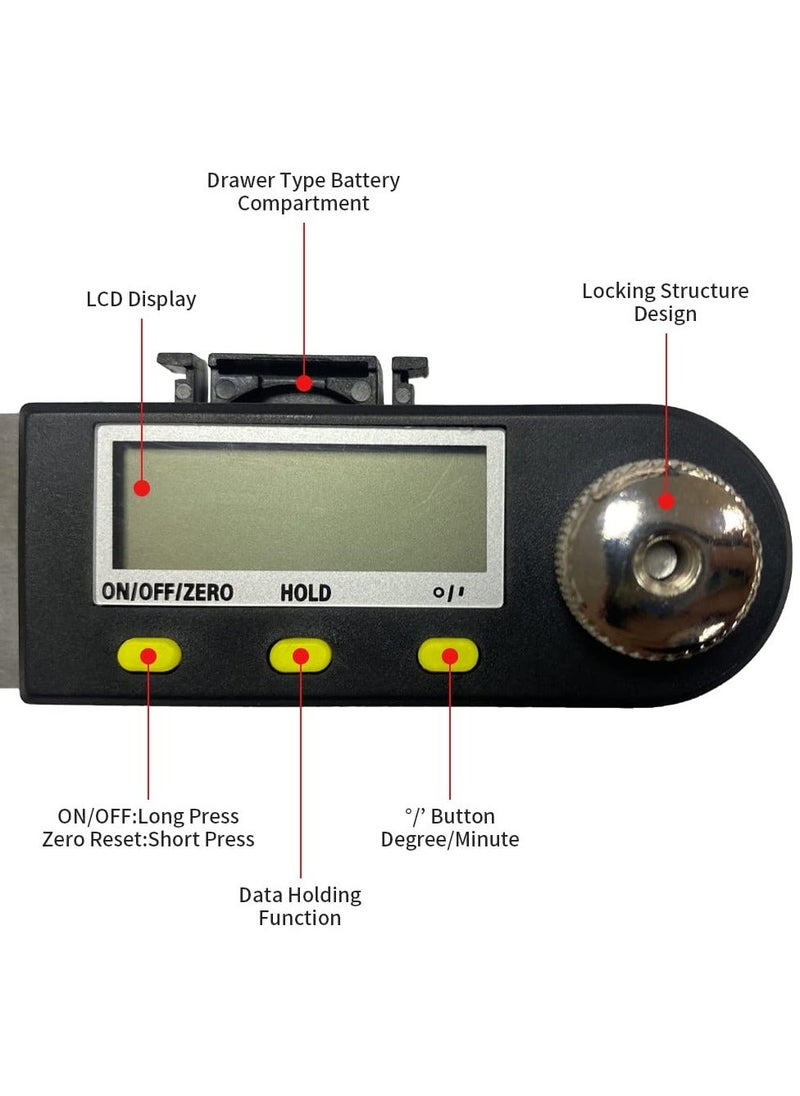 Drawer Type Battery Compartment

LCD Display

Locking Structure Design

ON/OFF/ZERO HOLD °/'

ON/OFF:Long Press
Zero Reset:Short Press

°/' Button
Degree/Minute

Data Holding Function