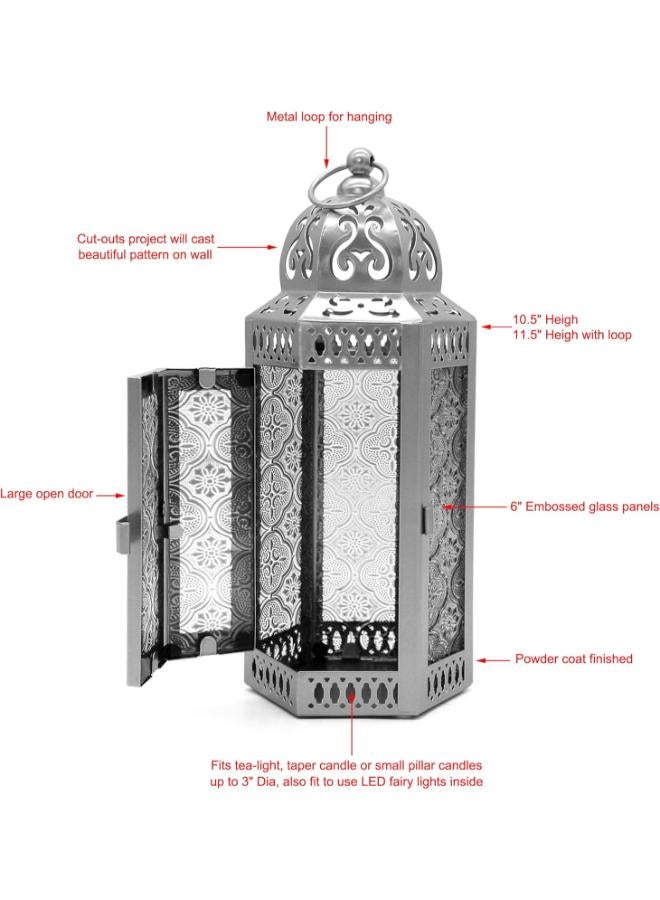 Metal loop for hanging

Cut-outs project will cast beautiful pattern on wall

10.5" Heigh
11.5" Heigh with loop

Large open door

6" Embossed glass panels

Powder coat finished

Fits tea-light, taper candle or small pillar candles up to 3" Dia, also fit to use LED fairy lights inside