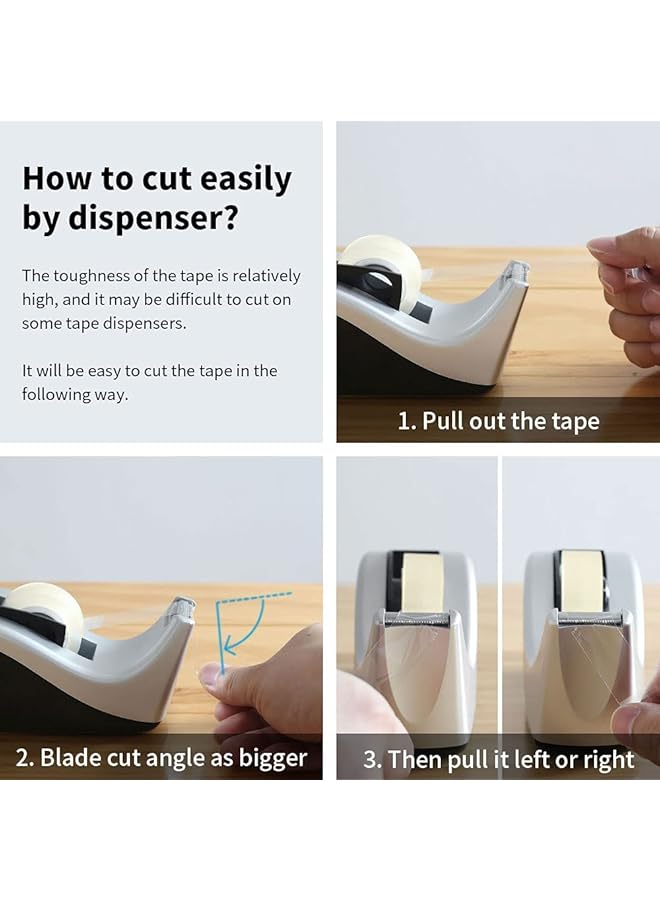 How to cut easily by dispenser?

The toughness of the tape is relatively high, and it may be difficult to cut on some tape dispensers.

It will be easy to cut the tape in the following way.

1. Pull out the tape

2. Blade cut angle as bigger

3. Then pull it left or right