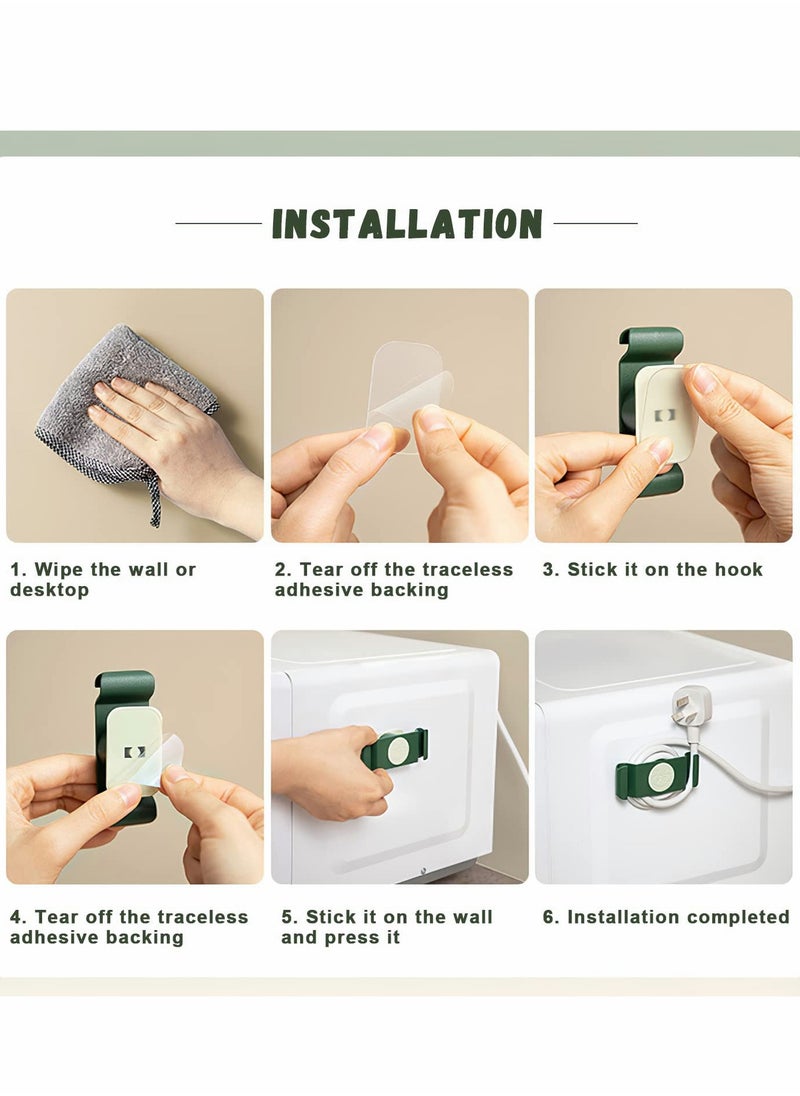 INSTALLATION

1. Wipe the wall or desktop

2. Tear off the traceless adhesive backing

3. Stick it on the hook

4. Tear off the traceless adhesive backing

5. Stick it on the wall and press it

6. Installation completed