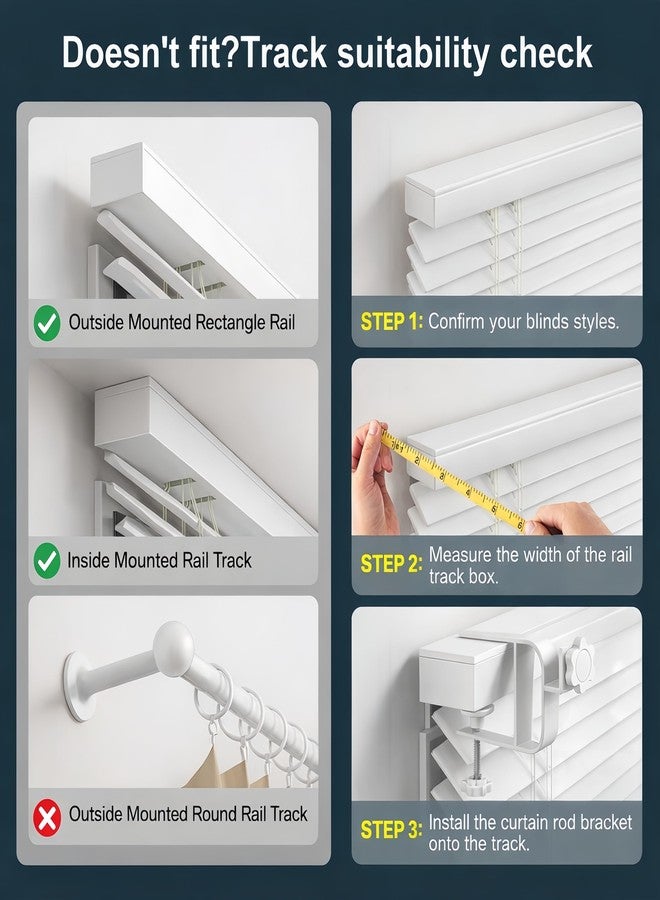 Doesn't fit?Track suitability check

Outside Mounted Rectangle Rail

Inside Mounted Rail Track

Outside Mounted Round Rail Track

STEP 1: Confirm your blinds styles.

STEP 2: Measure the width of the rail track box.

STEP 3: Install the curtain rod bracket onto the track.