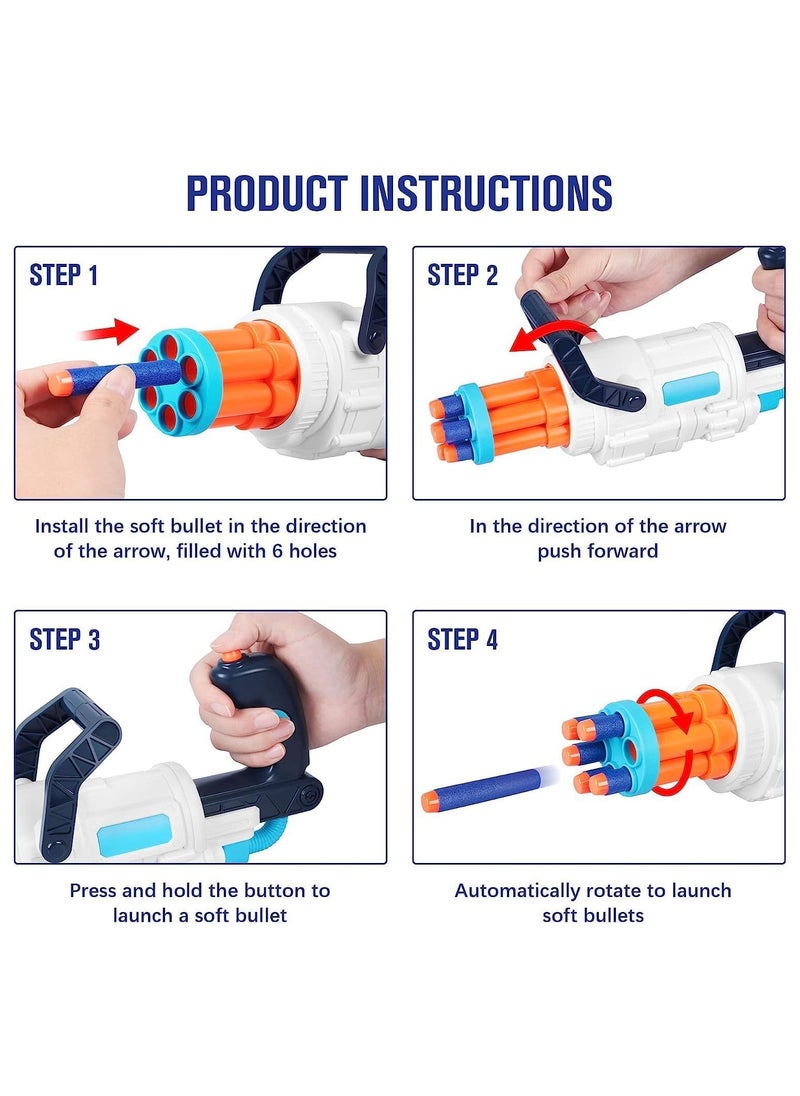 PRODUCT INSTRUCTIONS

STEP 1

Install the soft bullet in the direction of the arrow, filled with 6 holes

STEP 2

In the direction of the arrow push forward

STEP 3

Press and hold the button to launch a soft bullet

STEP 4

Automatically rotate to launch soft bullets