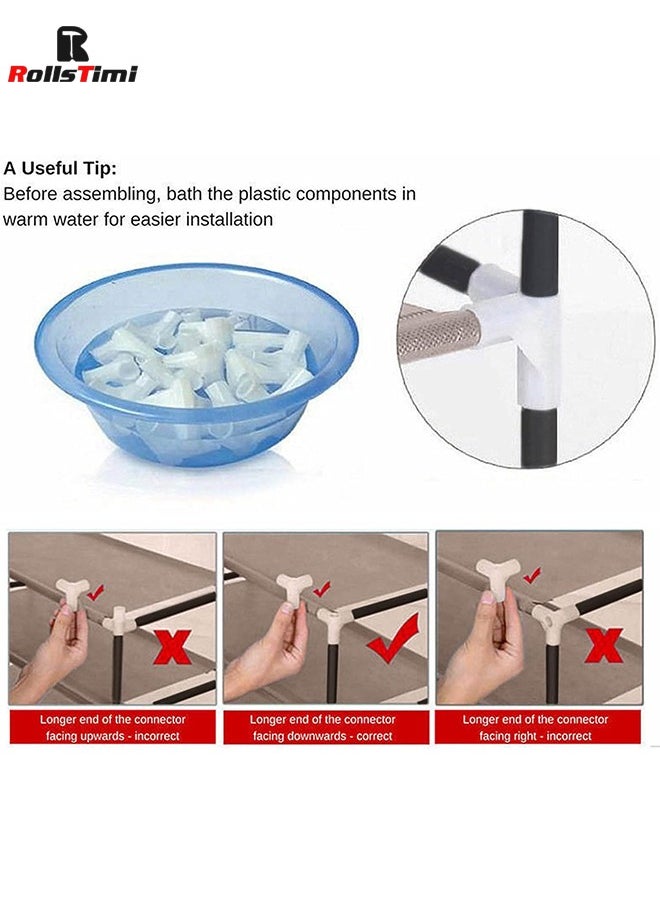 RollsTimi

A Useful Tip:
Before assembling, bath the plastic components in warm water for easier installation

Longer end of the connector facing upwards - incorrect

Longer end of the connector facing downwards - correct

Longer end of the connector facing right - incorrect