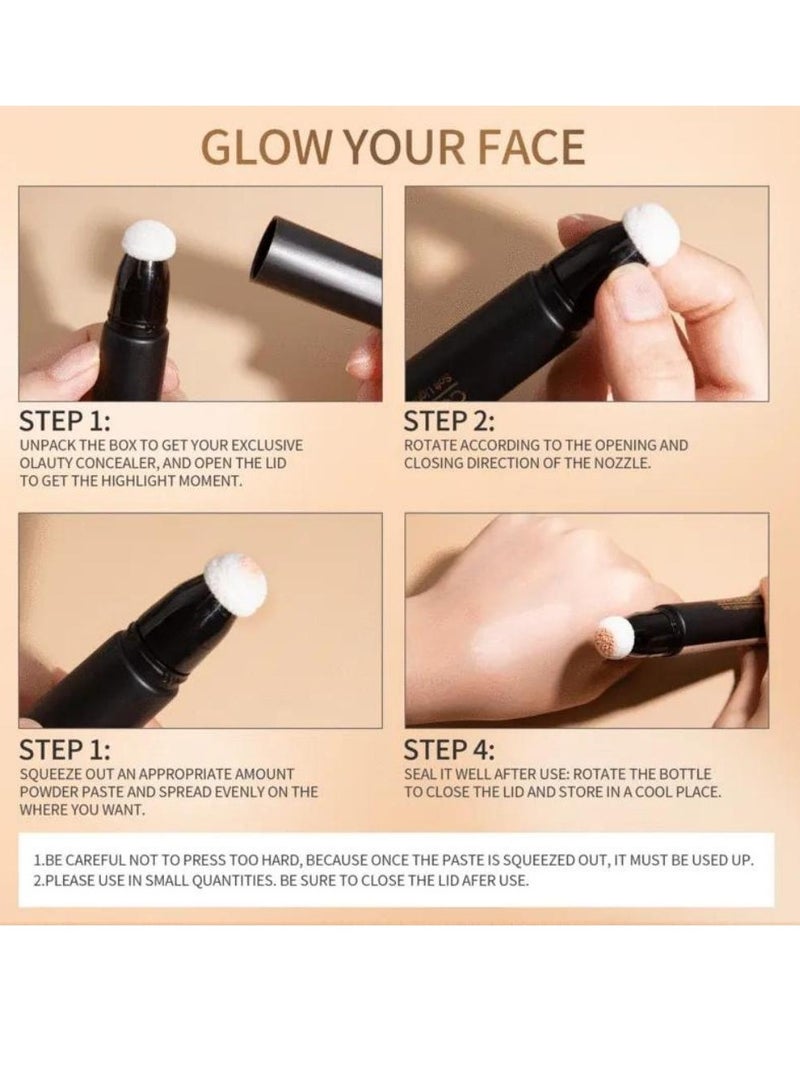 GLOW YOUR FACE

STEP 1:
UNPACK THE BOX TO GET YOUR EXCLUSIVE OLAUTY CONCEALER, AND OPEN THE LID TO GET THE HIGHLIGHT MOMENT.

STEP 2:
ROTATE ACCORDING TO THE OPENING AND CLOSING DIRECTION OF THE NOZZLE.

STEP 1:
SQUEEZE OUT AN APPROPRIATE AMOUNT POWDER PASTE AND SPREAD EVENLY ON THE WHERE YOU WANT.

STEP 4:
SEAL IT WELL AFTER USE: ROTATE THE BOTTLE TO CLOSE THE LID AND STORE IN A COOL PLACE.

1.BE CAREFUL NOT TO PRESS TOO HARD, BECAUSE ONCE THE PASTE IS SQUEEZED OUT, IT MUST BE USED UP.
2.PLEASE USE IN SMALL QUANTITIES. BE SURE TO CLOSE THE LID AFER USE.