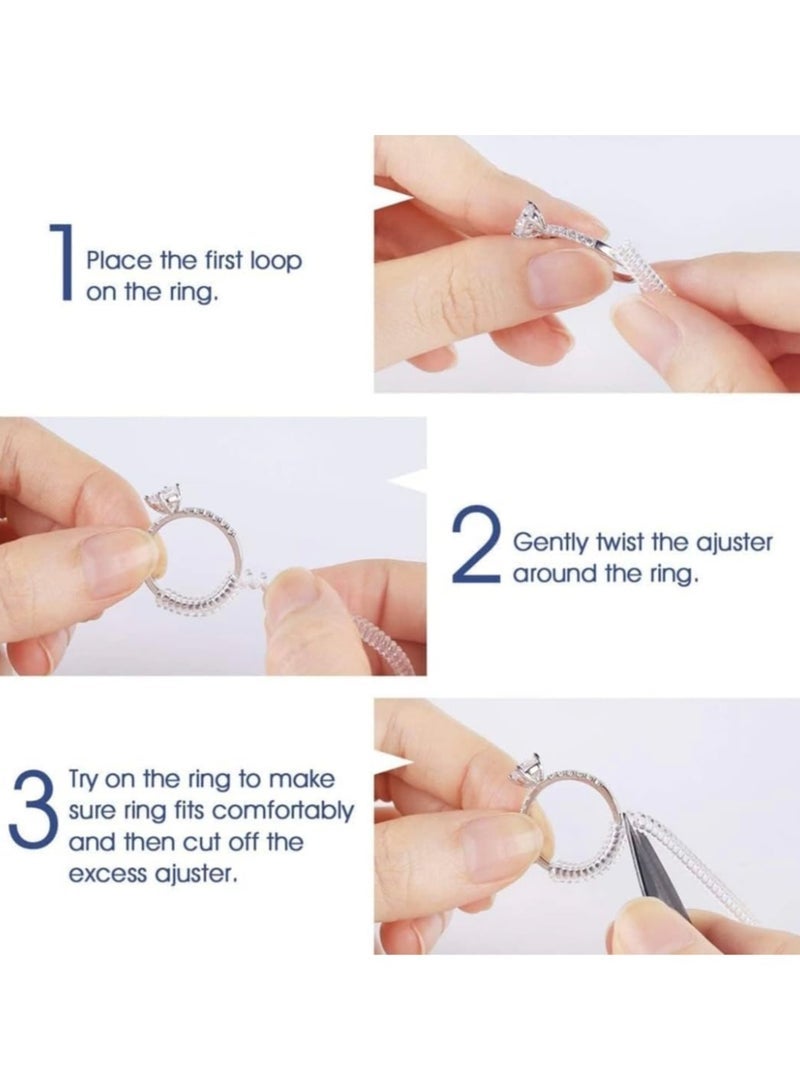 1 Place the first loop on the ring.

2 Gently twist the ajuster around the ring.

3 Try on the ring to make sure ring fits comfortably and then cut off the excess ajuster.