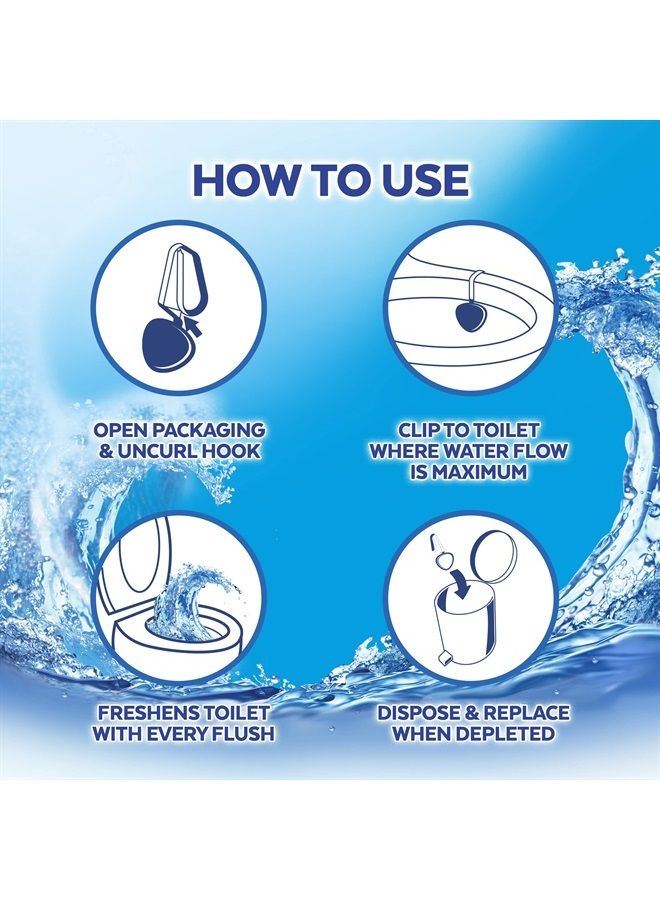 HOW TO USE

OPEN PACKAGING & UNCURL HOOK

CLIP TO TOILET WHERE WATER FLOW IS MAXIMUM

FRESHENS TOILET WITH EVERY FLUSH

DISPOSE & REPLACE WHEN DEPLETED