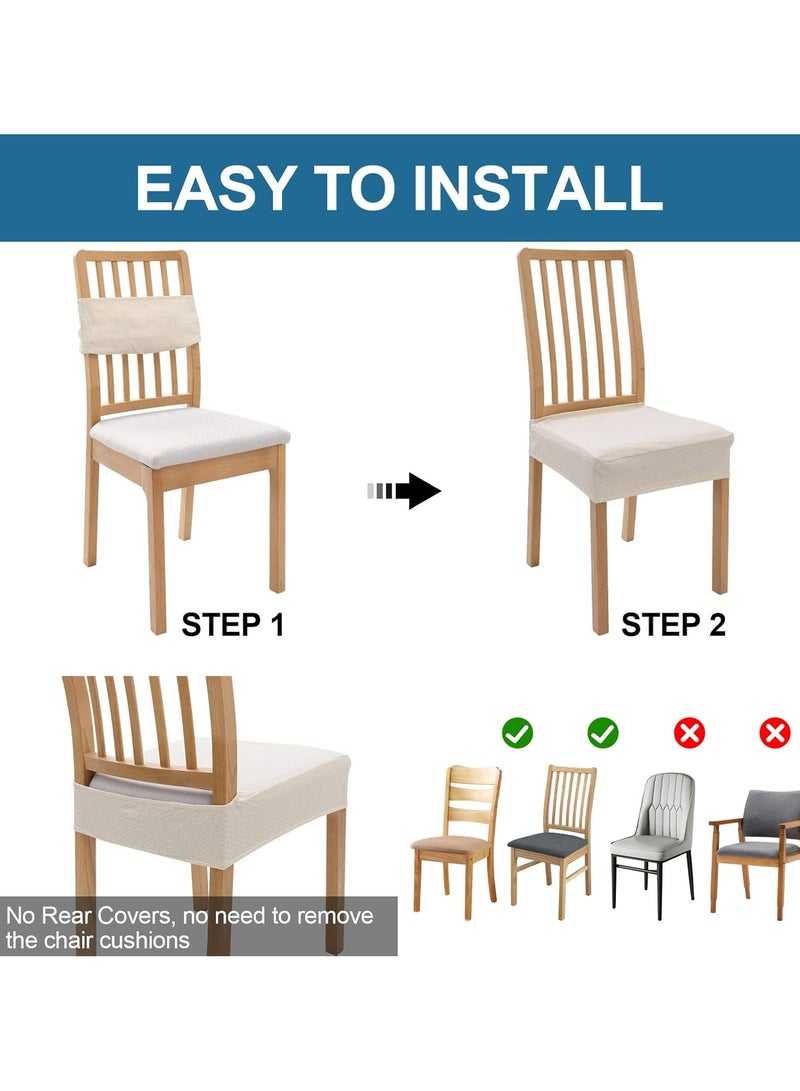 EASY TO INSTALL

STEP 1

STEP 2

No Rear Covers, no need to remove the chair cushions