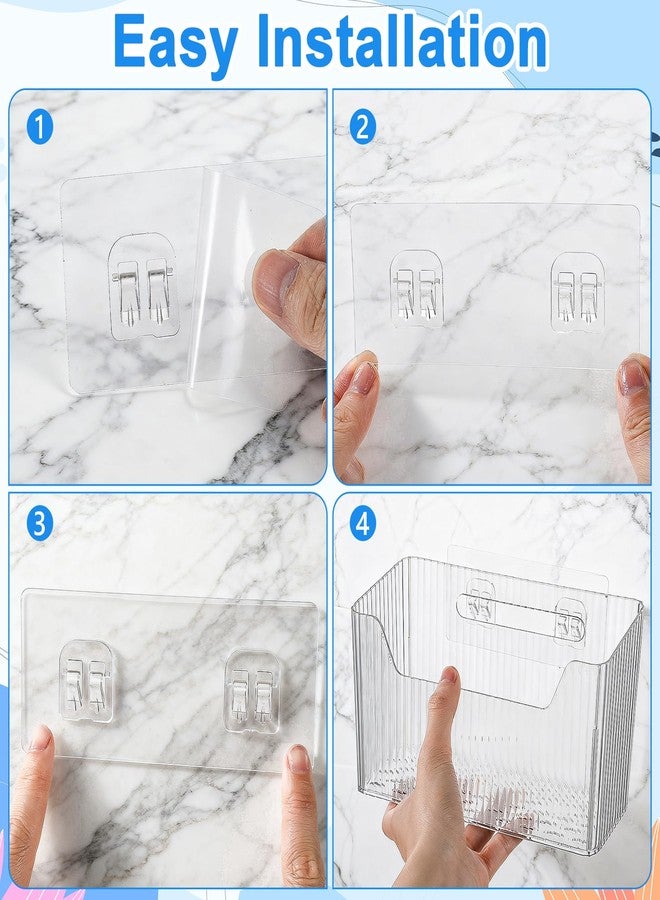 Easy Installation

1

2

3

4