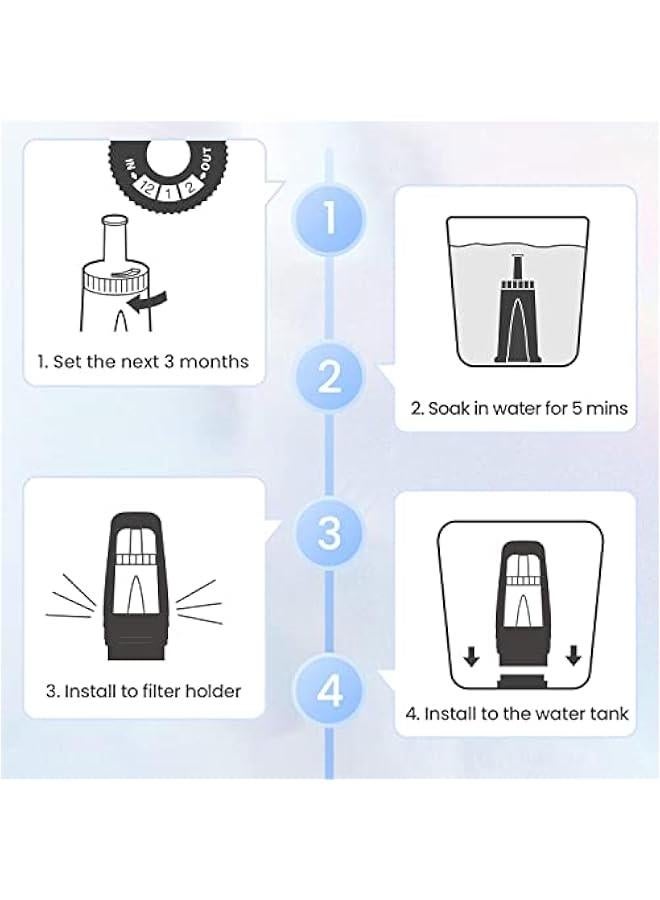 IN 12 1 2 OUT

1

1. Set the next 3 months

2

2. Soak in water for 5 mins

3

3. Install to filter holder

4

4. Install to the water tank