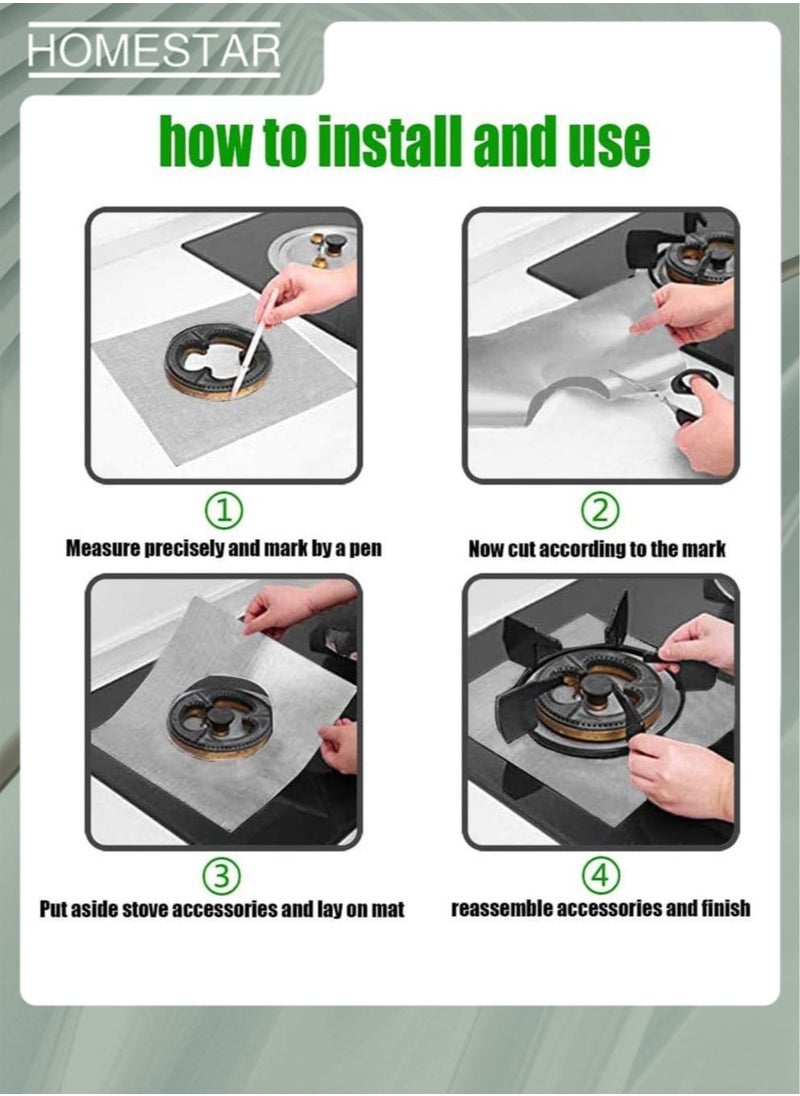 HOMESTAR

how to install and use

①
Measure precisely and mark by a pen

②
Now cut according to the mark

③
Put aside stove accessories and lay on mat

④
reassemble accessories and finish