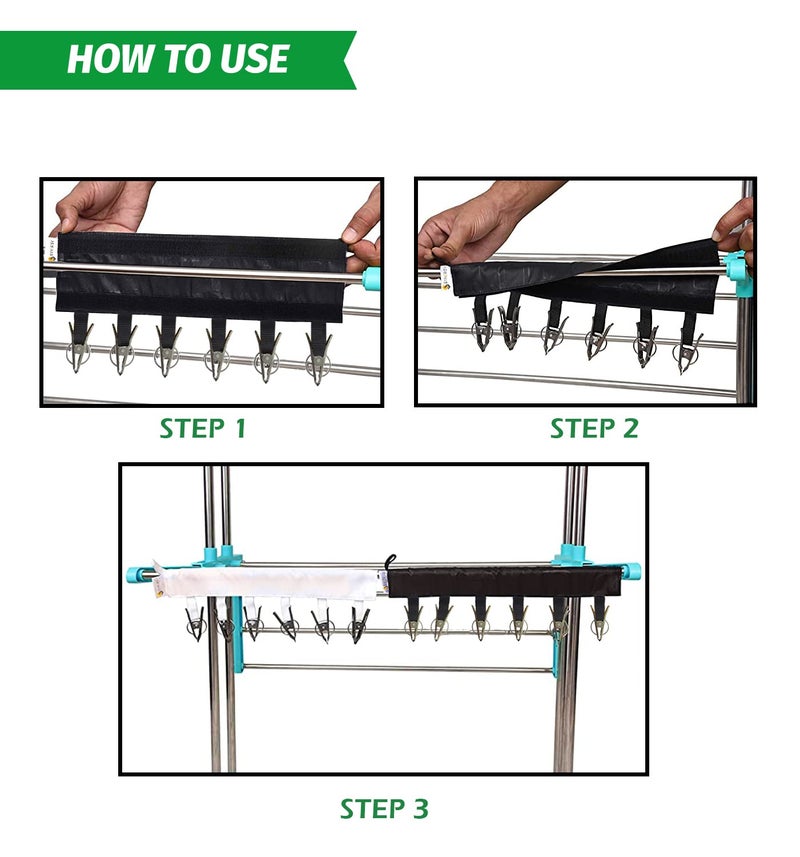 HOW TO USE

STEP 1

STEP 2

STEP 3