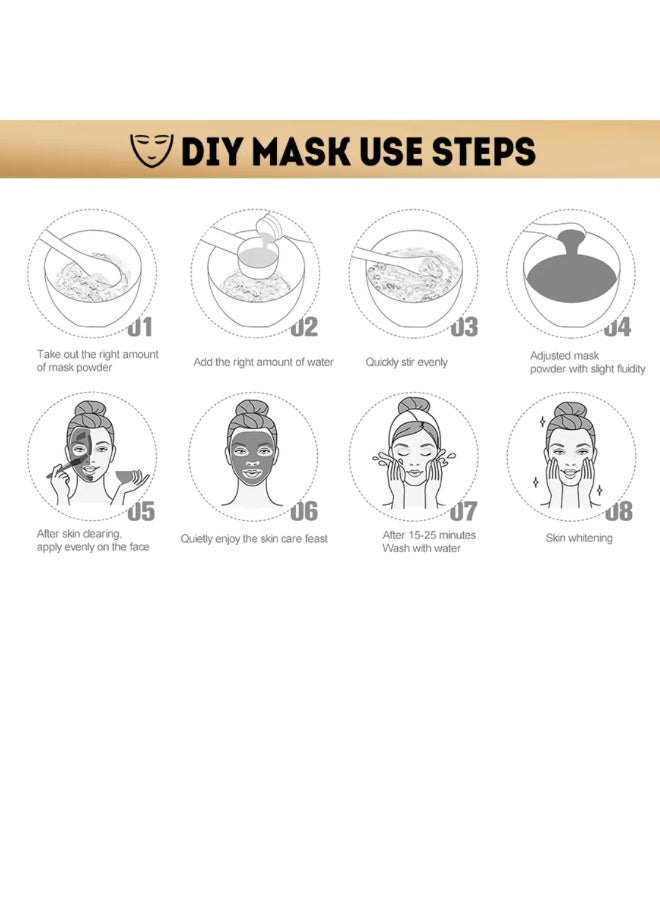 DIY MASK USE STEPS

01
Take out the right amount of mask powder

02
Add the right amount of water

03
Quickly stir evenly

04
Adjusted mask powder with slight fluidity

05
After skin clearing, apply evenly on the face

06
Quietly enjoy the skin care feast

07
After 15-25 minutes Wash with water

08
Skin whitening