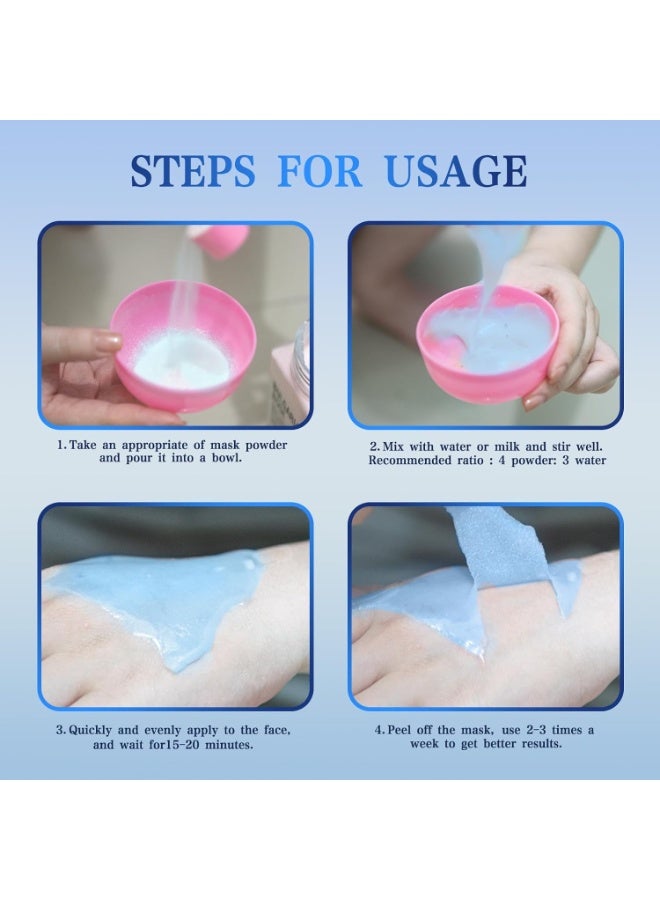 STEPS FOR USAGE

1. Take an appropriate of mask powder and pour it into a bowl.

2. Mix with water or milk and stir well. Recommended ratio : 4 powder: 3 water

3. Quickly and evenly apply to the face, and wait for15-20 minutes.

4. Peel off the mask, use 2-3 times a week to get better results.