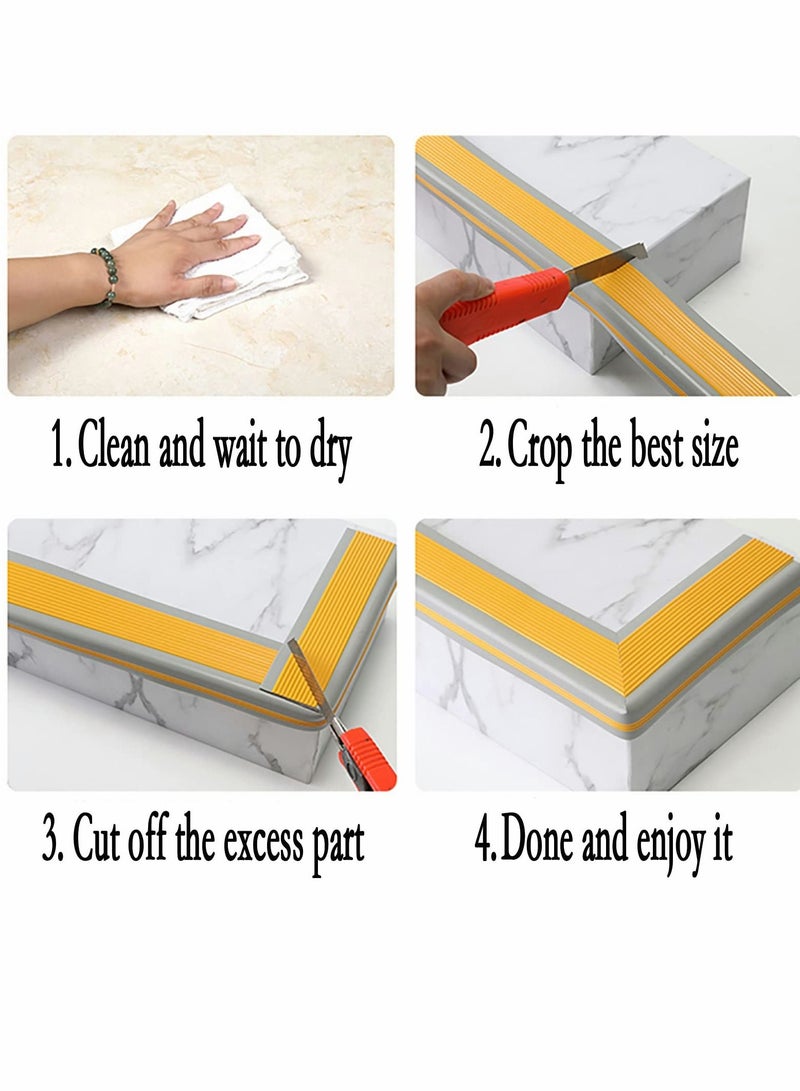 1. Clean and wait to dry

2. Crop the best size

3. Cut off the excess part

4. Done and enjoy it