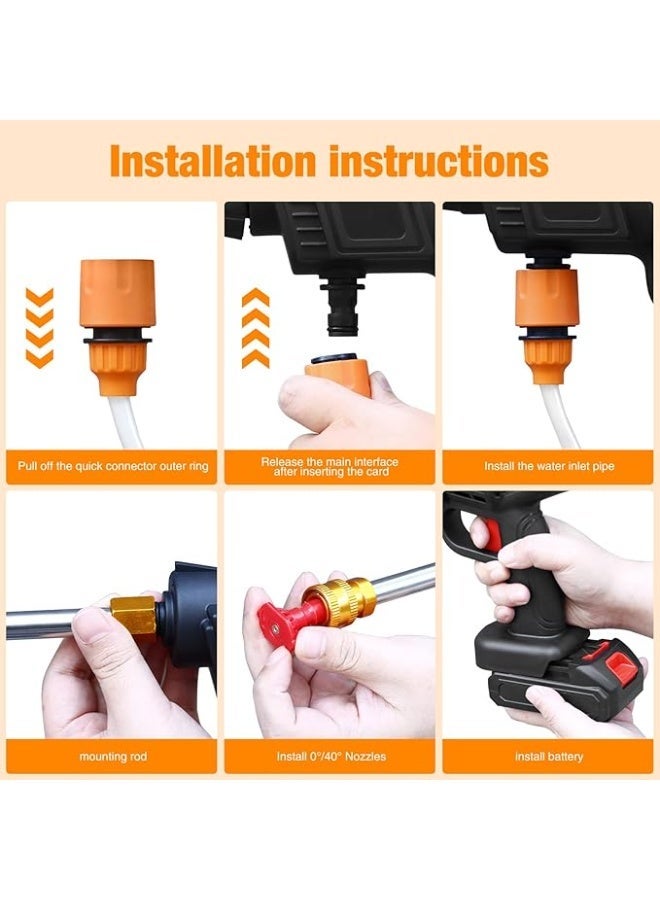 Installation instructions

Pull off the quick connector outer ring

Release the main interface after inserting the card

Install the water inlet pipe

mounting rod

Install 0°/40° Nozzles

install battery