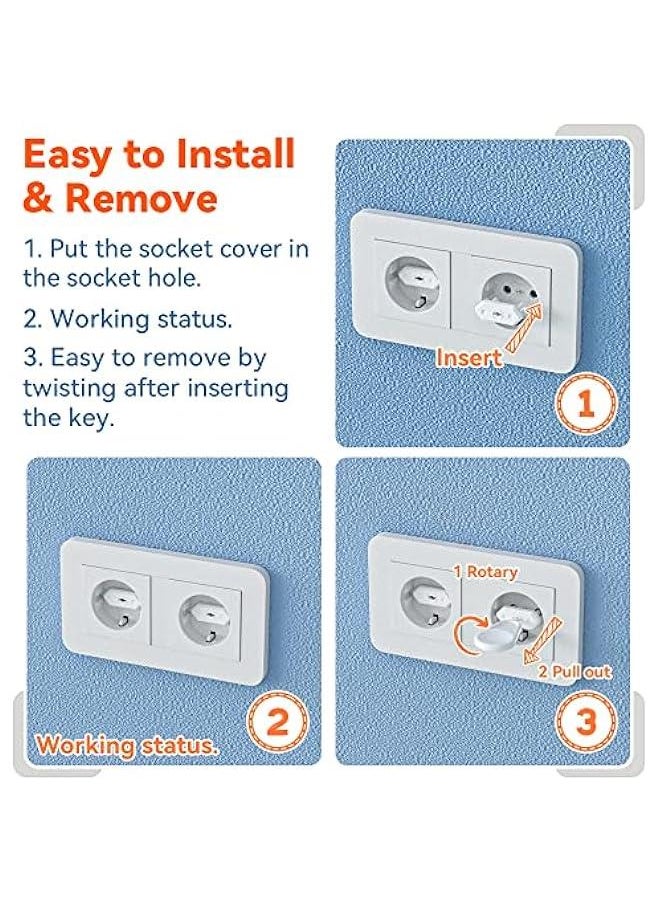 Easy to Install & Remove

1. Put the socket cover in the socket hole.

2. Working status.

3. Easy to remove by twisting after inserting the key.

Insert

1

Working status.

2

1 Rotary

2 Pull out

3