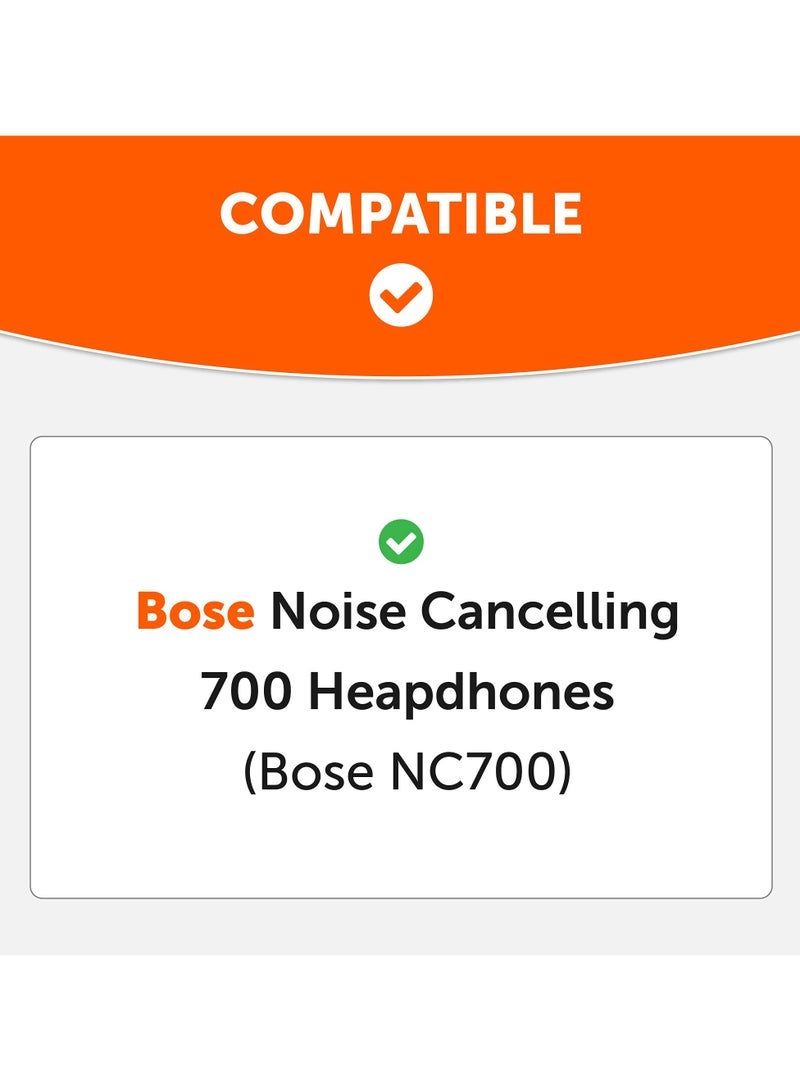 COMPATIBLE

Bose Noise Cancelling 700 Heapdhones (Bose NC700)