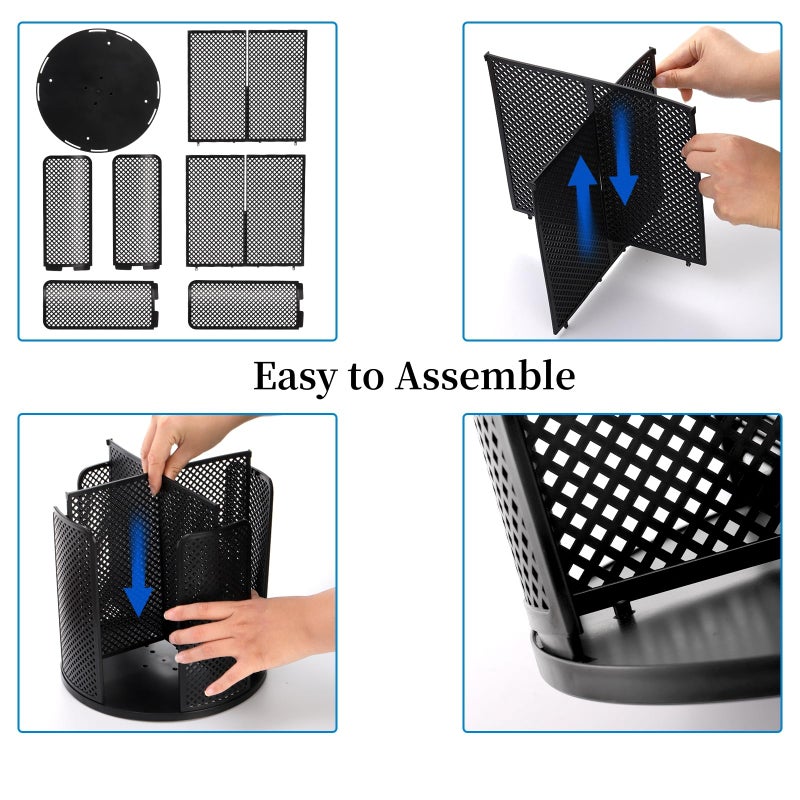 Easy to Assemble