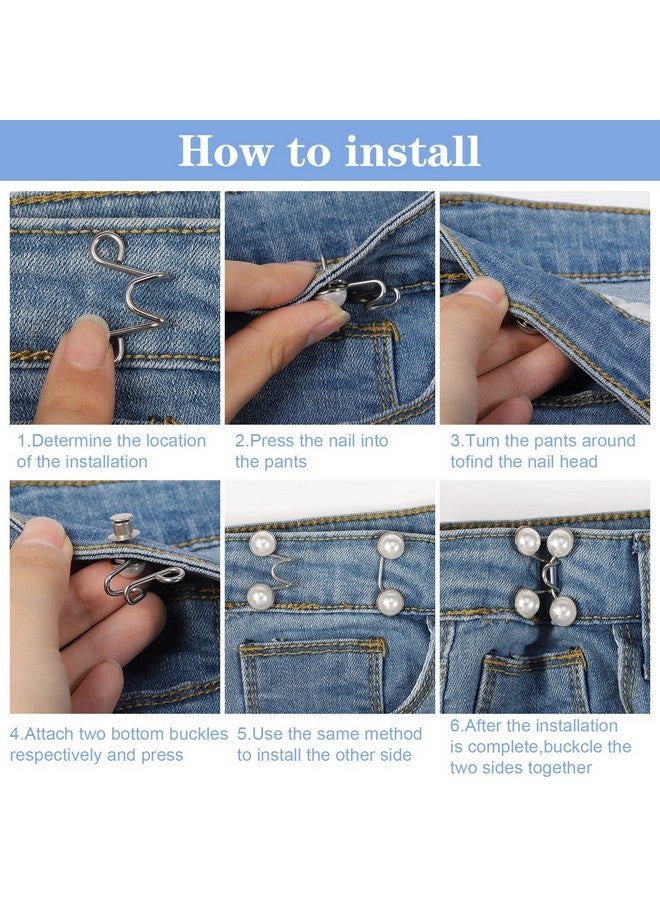 How to install

1.Determine the location of the installation

2.Press the nail into the pants

3.Tum the pants around tofind the nail head

4.Attach two bottom buckles respectively and press

5.Use the same method to install the other side

6.After the installation is complete,buckcle the two sides together