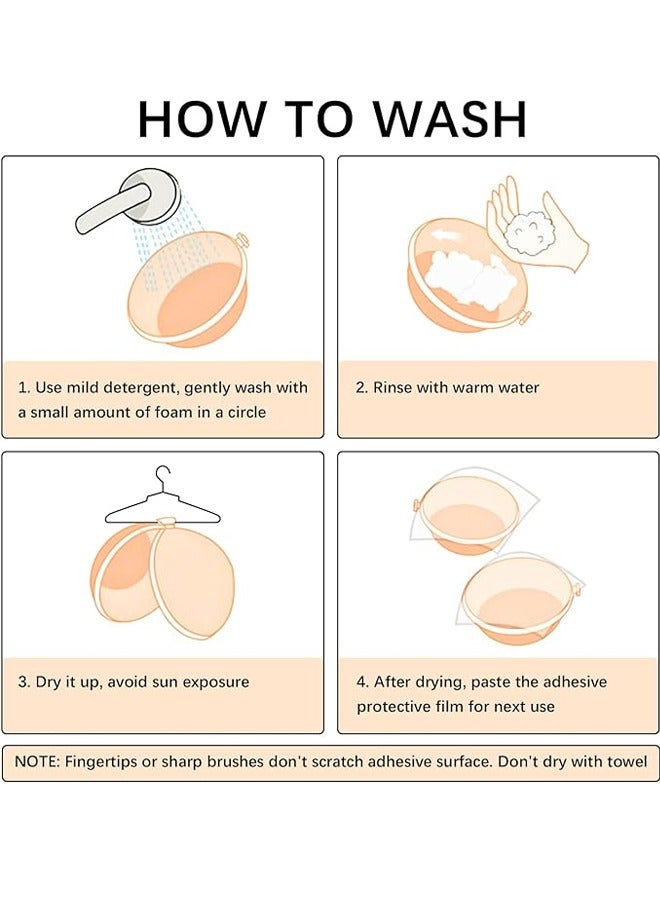 HOW TO WASH

1. Use mild detergent, gently wash with a small amount of foam in a circle

2. Rinse with warm water

3. Dry it up, avoid sun exposure

4. After drying, paste the adhesive protective film for next use

NOTE: Fingertips or sharp brushes don't scratch adhesive surface. Don't dry with towel