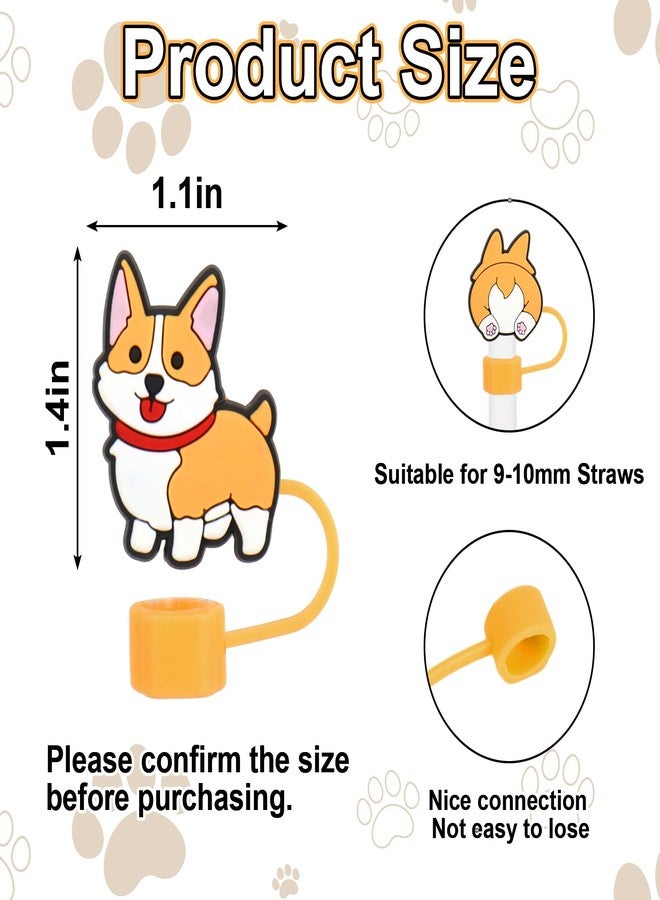 Product Size

1.1in

1.4in

Suitable for 9-10mm Straws

Please confirm the size before purchasing.

Nice connection
Not easy to lose