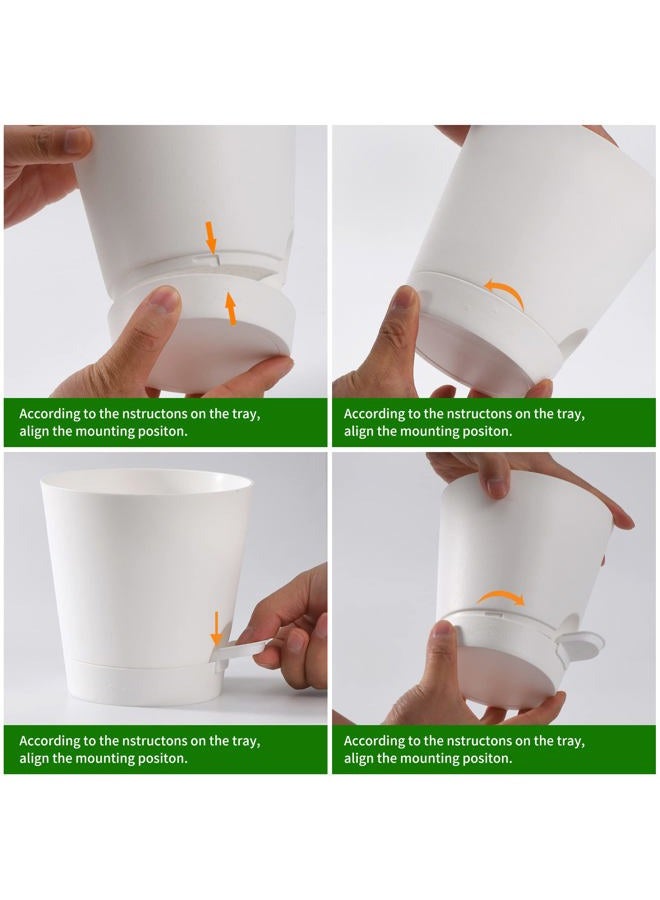 According to the nstructons on the tray, align the mounting positon.

According to the nstructons on the tray, align the mounting positon.

According to the nstructons on the tray, align the mounting positon.

According to the nstructons on the tray, align the mounting positon.