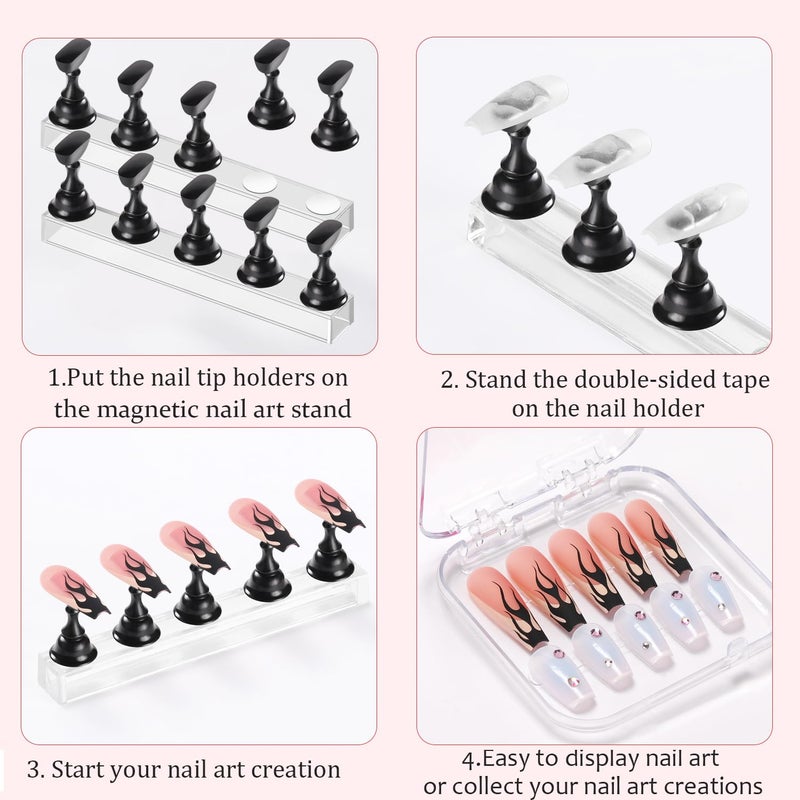 1.Put the nail tip holders on the magnetic nail art stand

2. Stand the double-sided tape on the nail holder

3. Start your nail art creation

4.Easy to display nail art or collect your nail art creations