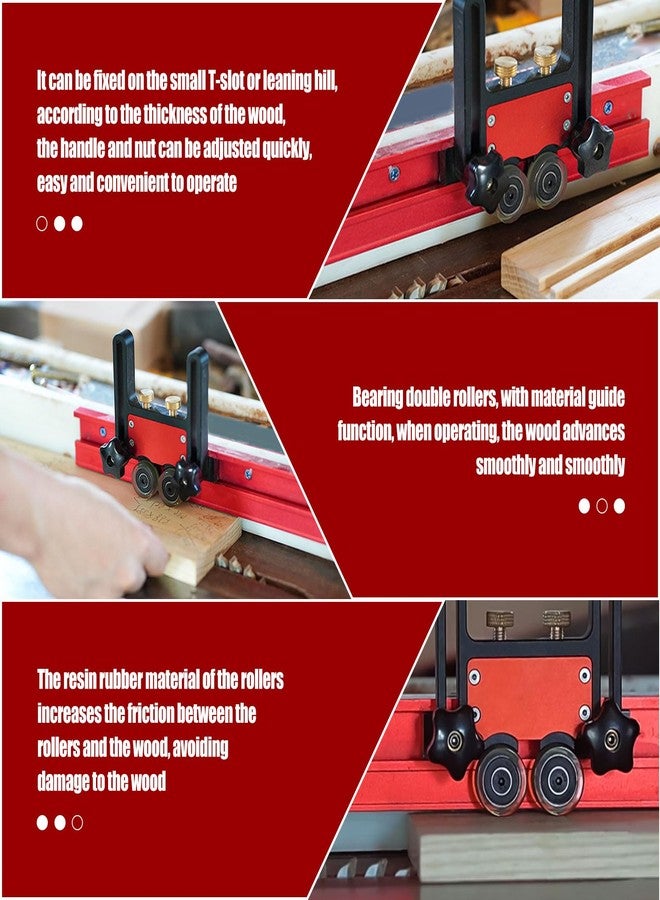 It can be fixed on the small T-slot or leaning hill, according to the thickness of the wood, the handle and nut can be adjusted quickly, easy and convenient to operate

Bearing double rollers, with material guide function, when operating, the wood advances smoothly and smoothly

The resin rubber material of the rollers increases the friction between the rollers and the wood, avoiding damage to the wood