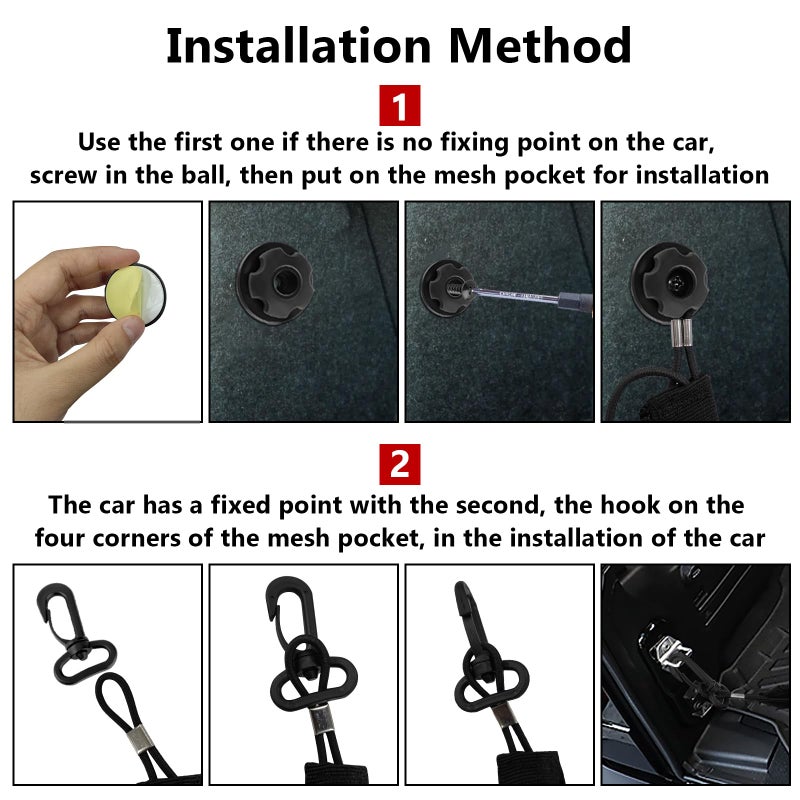 Installation Method

1

Use the first one if there is no fixing point on the car, screw in the ball, then put on the mesh pocket for installation

2

The car has a fixed point with the second, the hook on the four corners of the mesh pocket, in the installation of the car