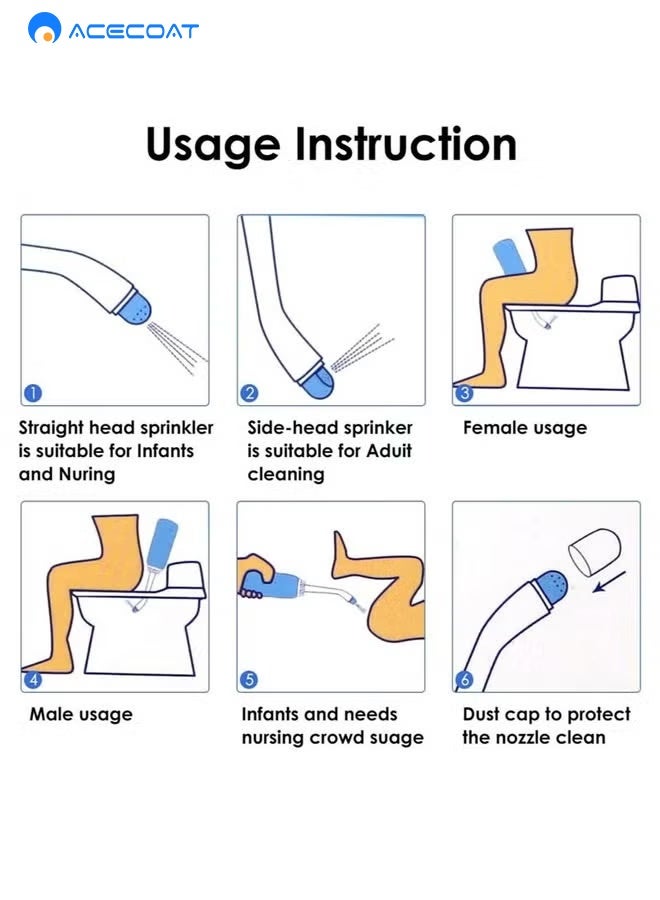 ACECOAT

Usage Instruction

1

Straight head sprinkler is suitable for Infants and Nuring

2

Side-head sprinker is suitable for Aduit cleaning

3

Female usage

4

Male usage

5

Infants and needs nursing crowd suage

6

Dust cap to protect the nozzle clean