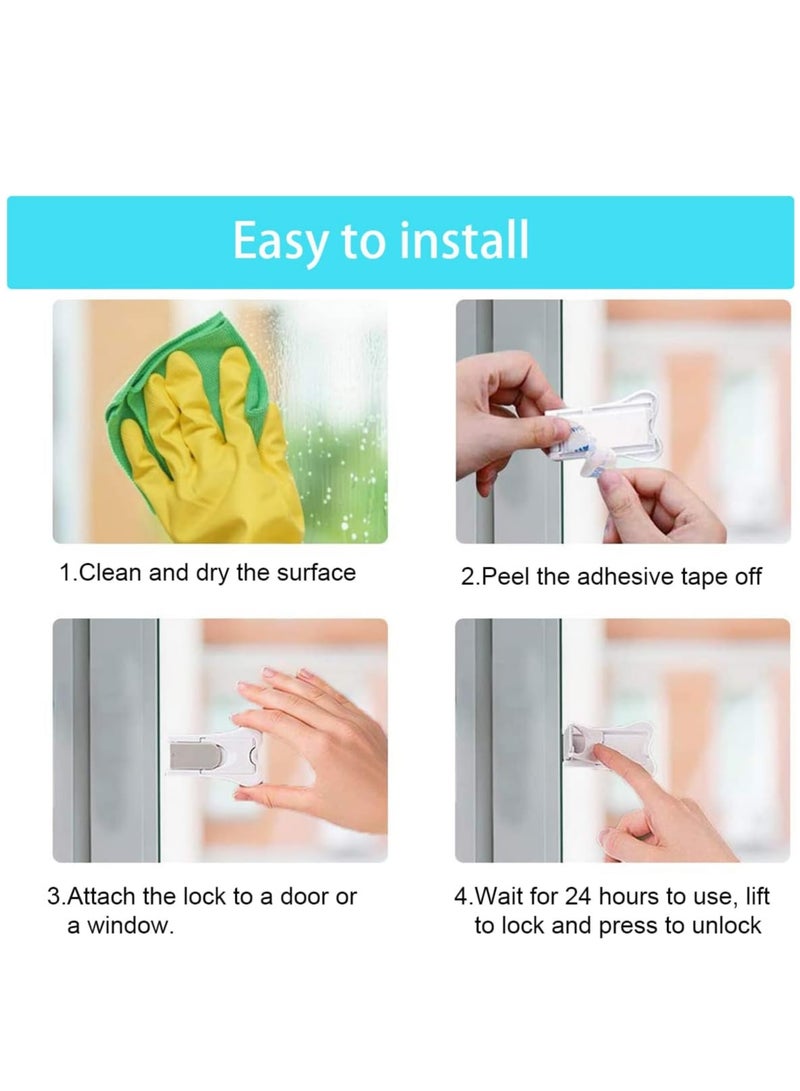 Easy to install

1.Clean and dry the surface

2.Peel the adhesive tape off

3.Attach the lock to a door or a window.

4.Wait for 24 hours to use, lift to lock and press to unlock