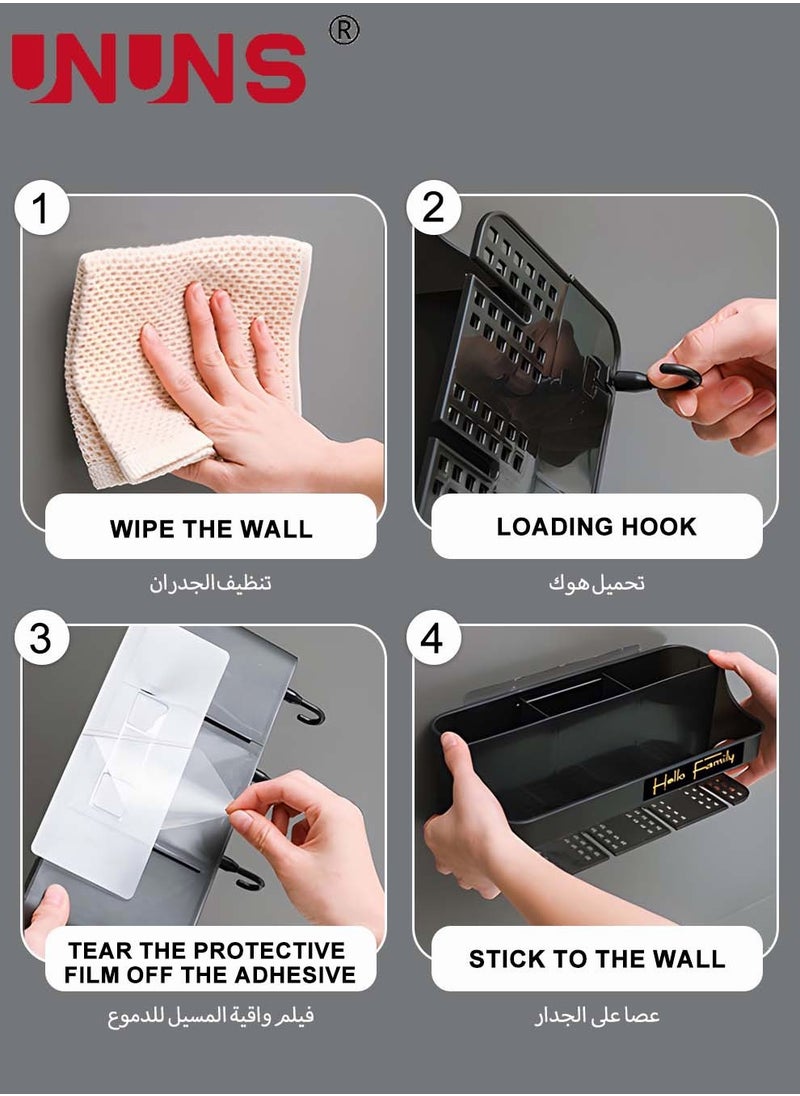 UNUNS ®

1
WIPE THE WALL
تنظيف الجدران

2
LOADING HOOK
تحميل هوك

3
TEAR THE PROTECTIVE FILM OFF THE ADHESIVE
فيلم واقية المسيل للدموع

4
Hello Family
STICK TO THE WALL
عصا على الجدار