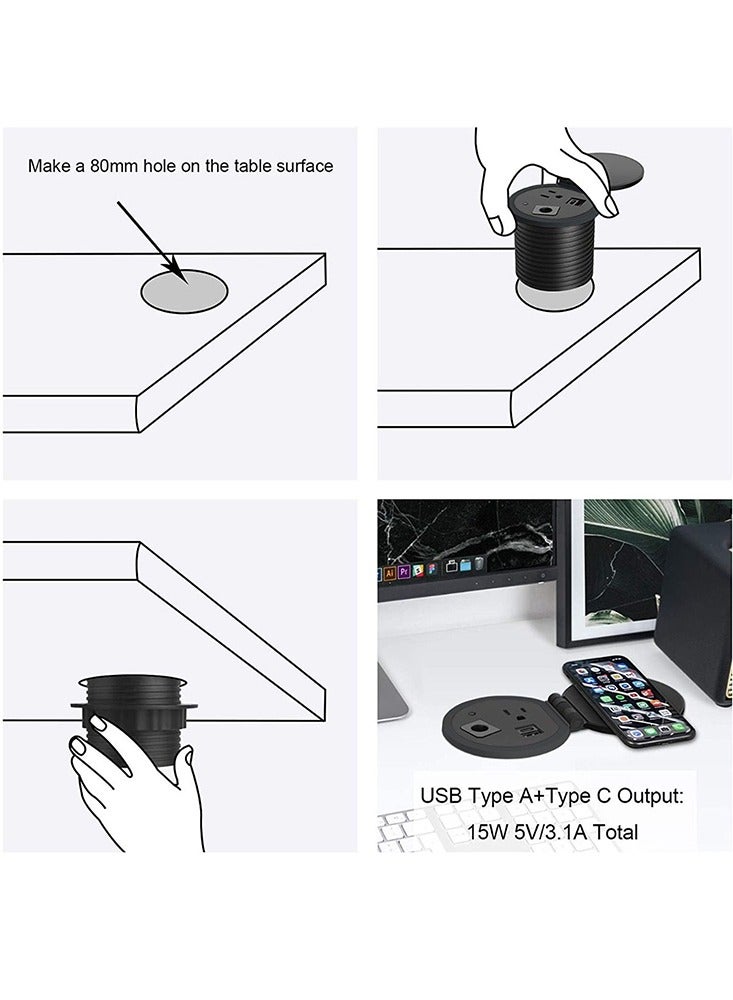 Make a 80mm hole on the table surface

USB Type A+Type C Output:
15W 5V/3.1A Total