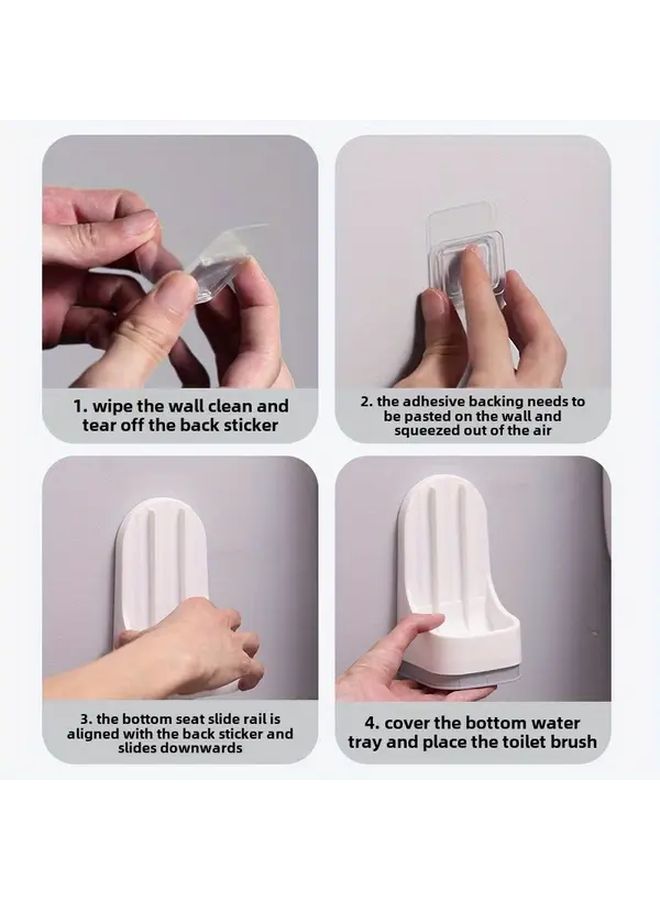 1. wipe the wall clean and tear off the back sticker

2. the adhesive backing needs to be pasted on the wall and squeezed out of the air

3. the bottom seat slide rail is aligned with the back sticker and slides downwards

4. cover the bottom water tray and place the toilet brush