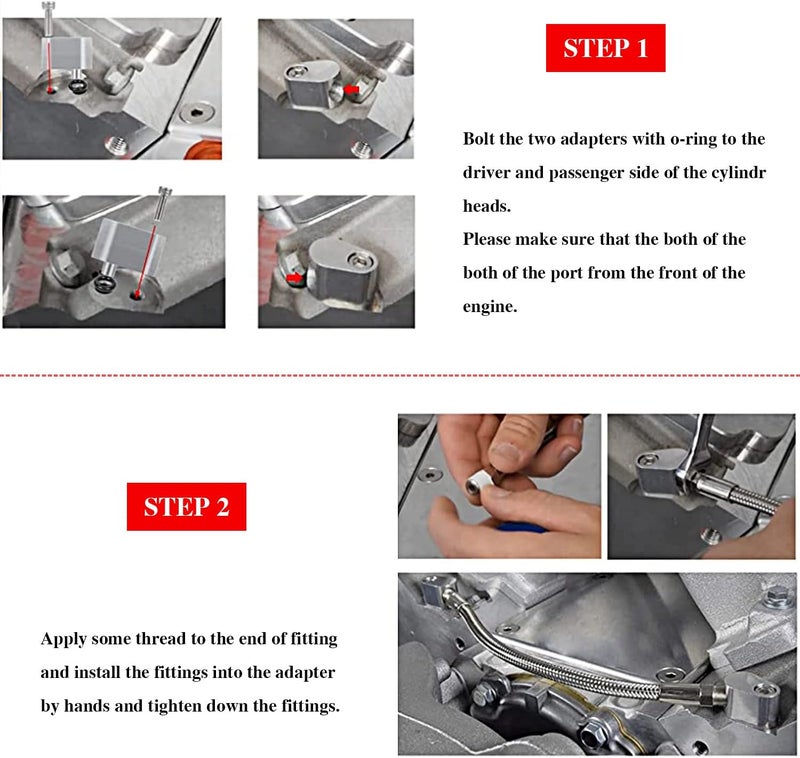 STEP 1

Bolt the two adapters with o-ring to the driver and passenger side of the cylindr heads.

Please make sure that the both of the both of the port from the front of the engine.

STEP 2

Apply some thread to the end of fitting and install the fittings into the adapter by hands and tighten down the fittings.