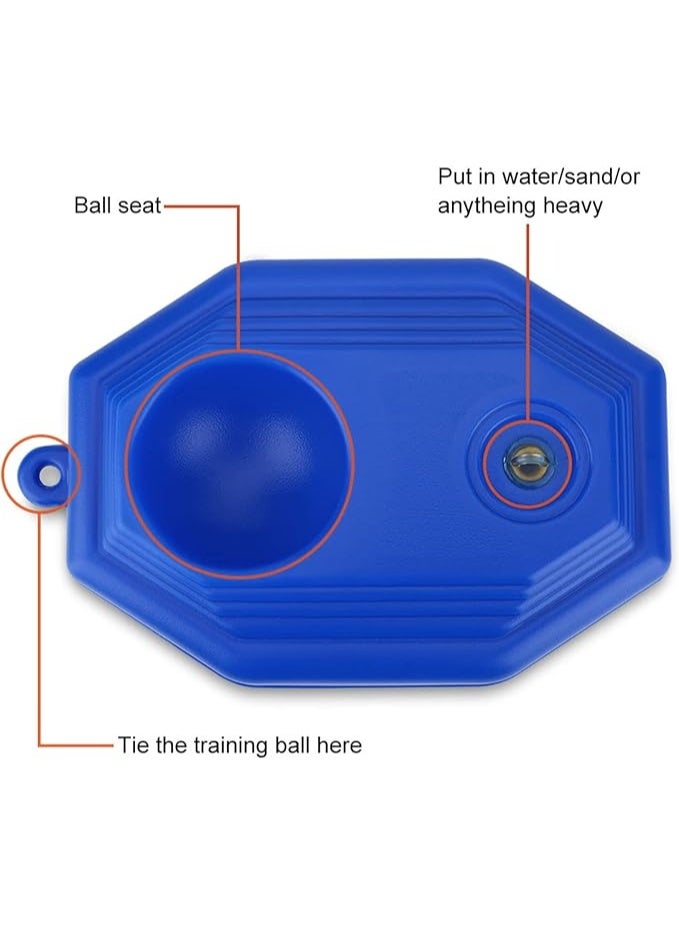 Ball seat

Put in water/sand/or anytheing heavy

Tie the training ball here