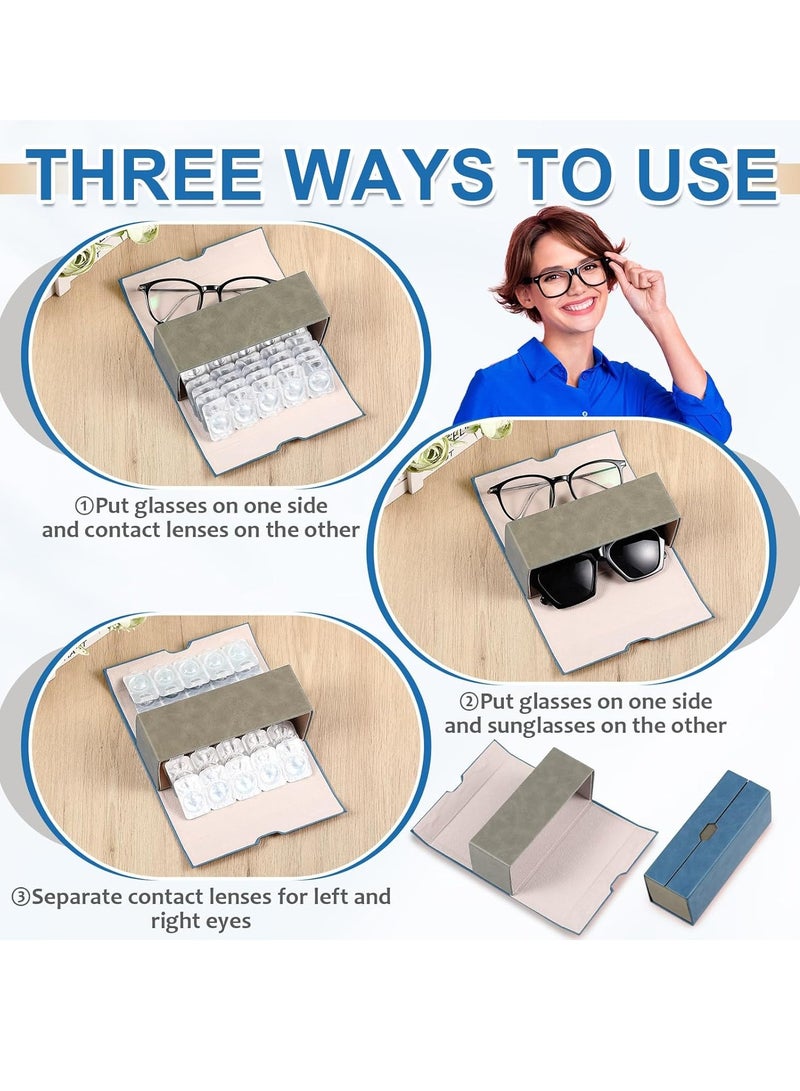 THREE WAYS TO USE

①Put glasses on one side and contact lenses on the other

②Put glasses on one side and sunglasses on the other

③Separate contact lenses for left and right eyes