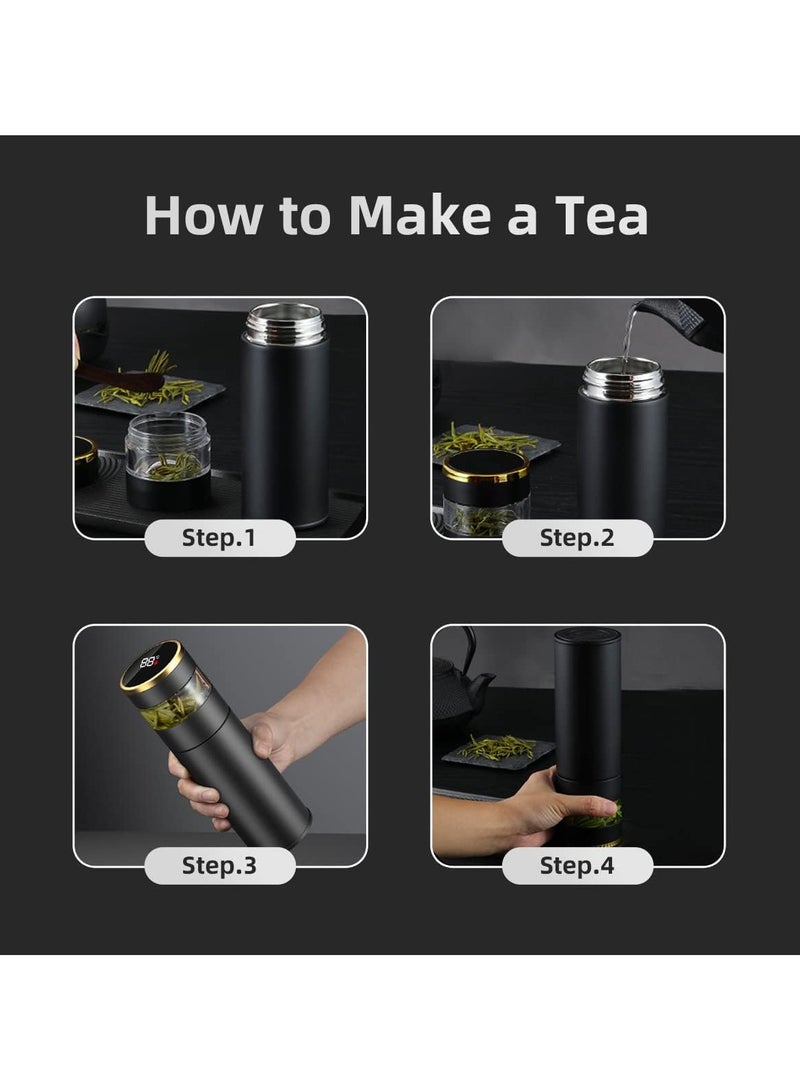 How to Make a Tea

Step.1

Step.2

Step.3

Step.4