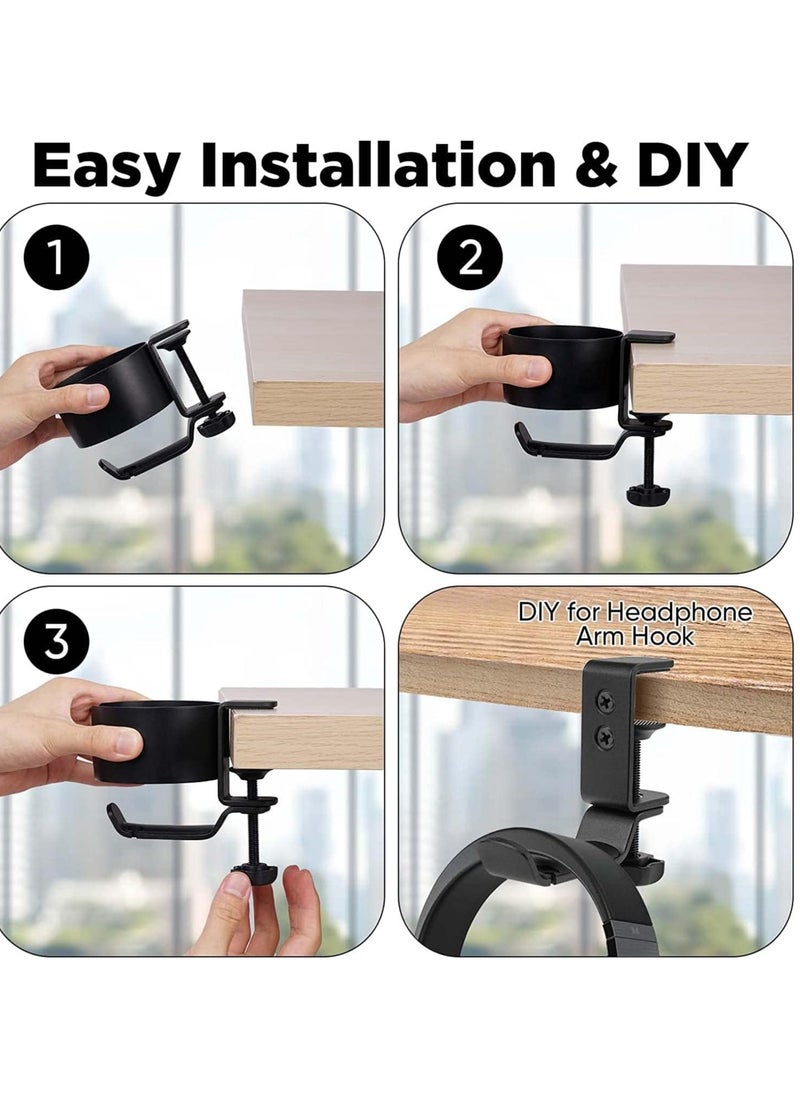 Easy Installation & DIY

1

2

3

DIY for Headphone Arm Hook