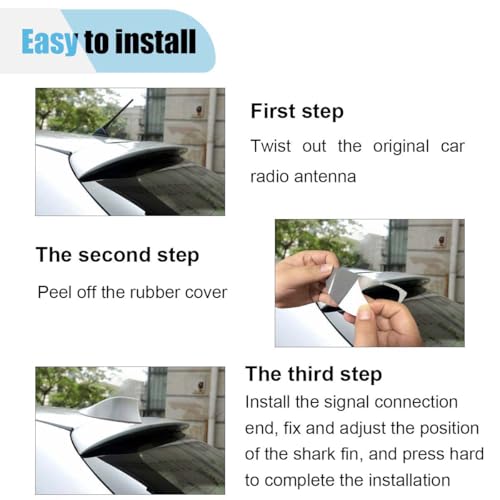 Easy to install

First step

Twist out the original car radio antenna

The second step

Peel off the rubber cover

The third step

Install the signal connection end, fix and adjust the position of the shark fin, and press hard to complete the installation