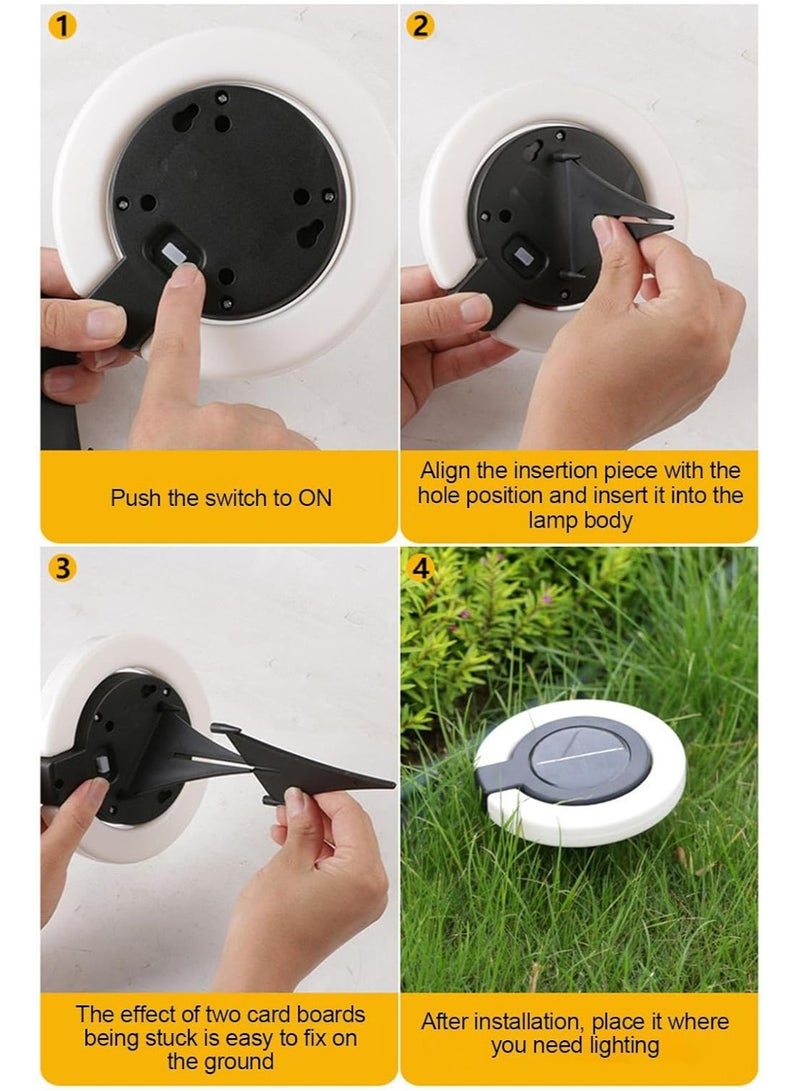 1

Push the switch to ON

2

Align the insertion piece with the hole position and insert it into the lamp body

3

The effect of two card boards being stuck is easy to fix on the ground

4

After installation, place it where you need lighting