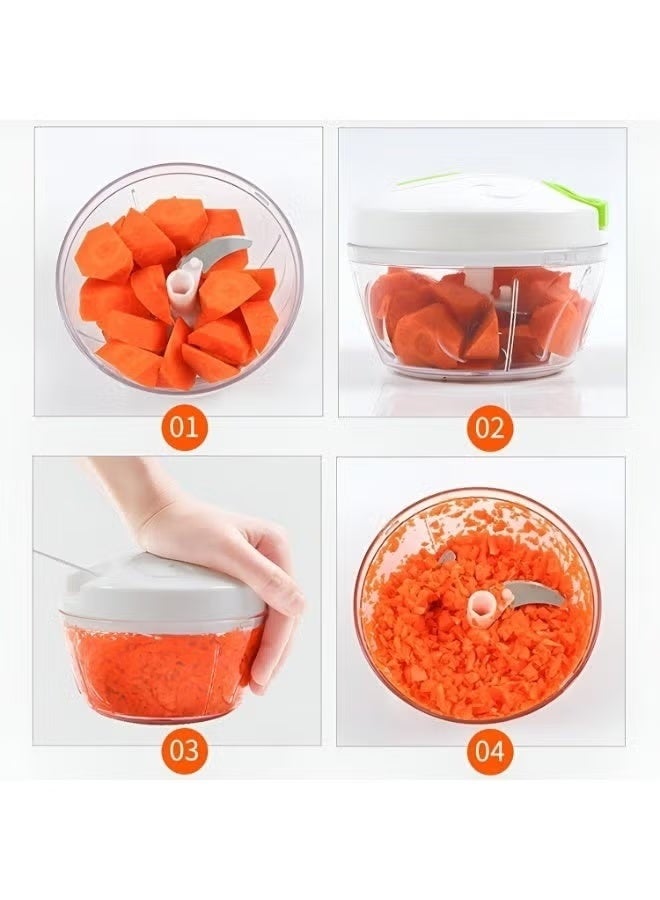 01

02

03

04