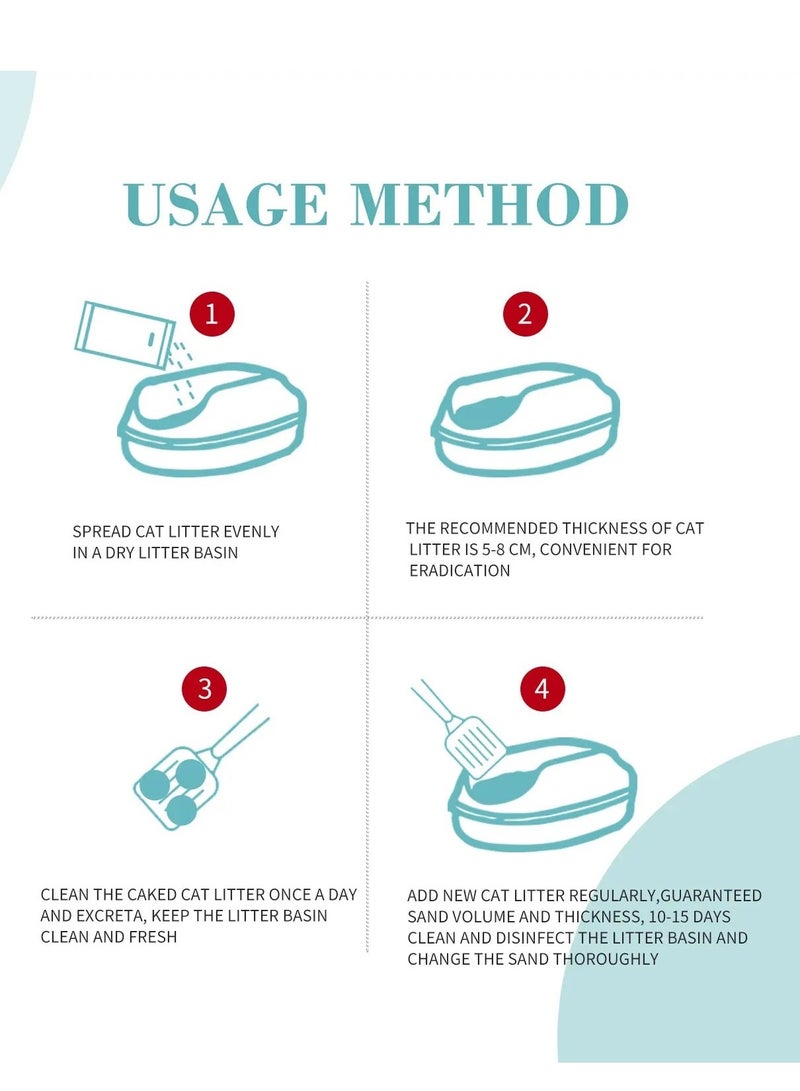 USAGE METHOD

1

SPREAD CAT LITTER EVENLY IN A DRY LITTER BASIN

2

THE RECOMMENDED THICKNESS OF CAT LITTER IS 5-8 CM, CONVENIENT FOR ERADICATION

3

CLEAN THE CAKED CAT LITTER ONCE A DAY AND EXCRETA, KEEP THE LITTER BASIN CLEAN AND FRESH

4

ADD NEW CAT LITTER REGULARLY,GUARANTEED SAND VOLUME AND THICKNESS, 10-15 DAYS CLEAN AND DISINFECT THE LITTER BASIN AND CHANGE THE SAND THOROUGHLY