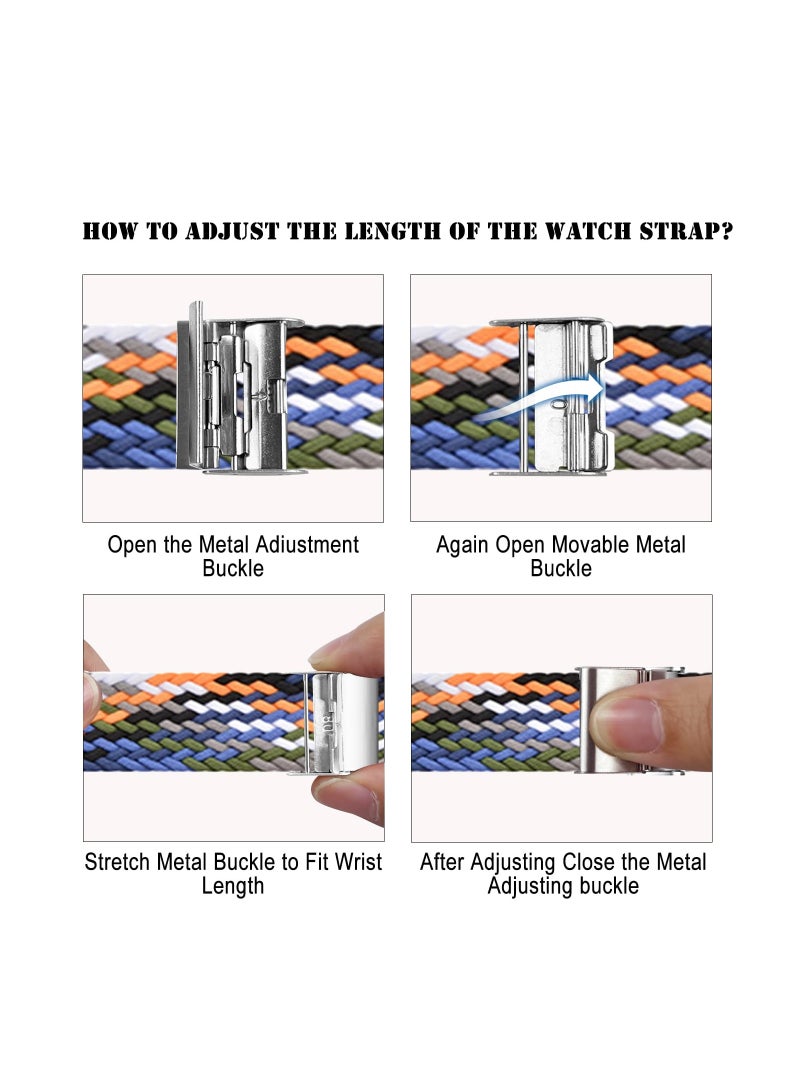 HOW TO ADJUST THE LENGTH OF THE WATCH STRAP?

Open the Metal Adiustment Buckle

Again Open Movable Metal Buckle

Stretch Metal Buckle to Fit Wrist Length

After Adjusting Close the Metal Adjusting buckle