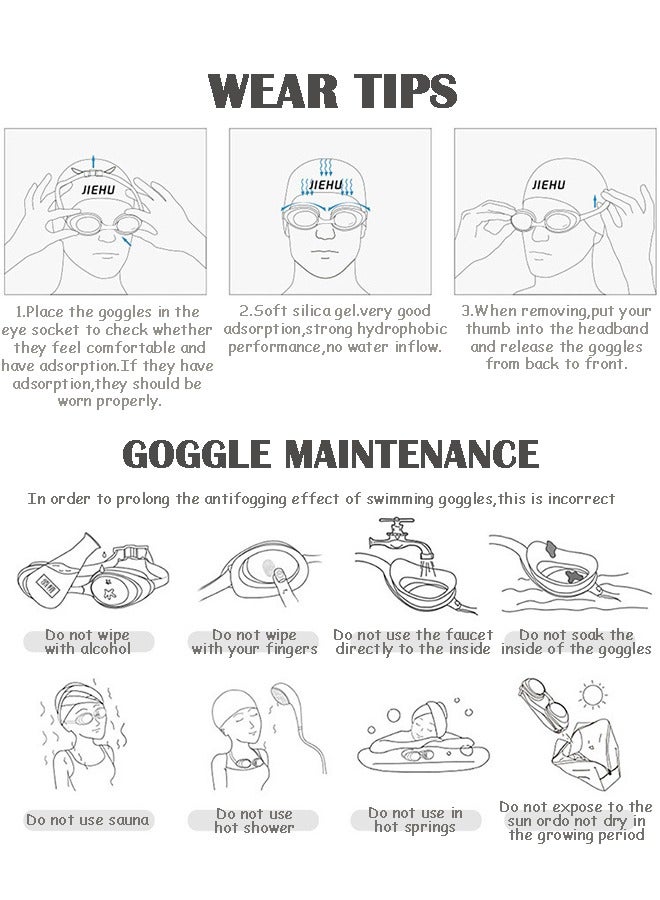 WEAR TIPS

JIEHU

JIEHU

JIEHU

1.Place the goggles in the eye socket to check whether they feel comfortable and have adsorption.If they have adsorption,they should be worn properly.

2.Soft silica gel.very good adsorption,strong hydrophobic performance,no water inflow.

3.When removing,put your thumb into the headband and release the goggles from back to front.

GOGGLE MAINTENANCE

In order to prolong the antifogging effect of swimming goggles,this is incorrect

Do not wipe with alcohol

Do not wipe with your fingers

Do not use the faucet directly to the inside

Do not soak the inside of the goggles

Do not use sauna

Do not use hot shower

Do not use in hot springs

Do not expose to the sun ordo not dry in the growing period